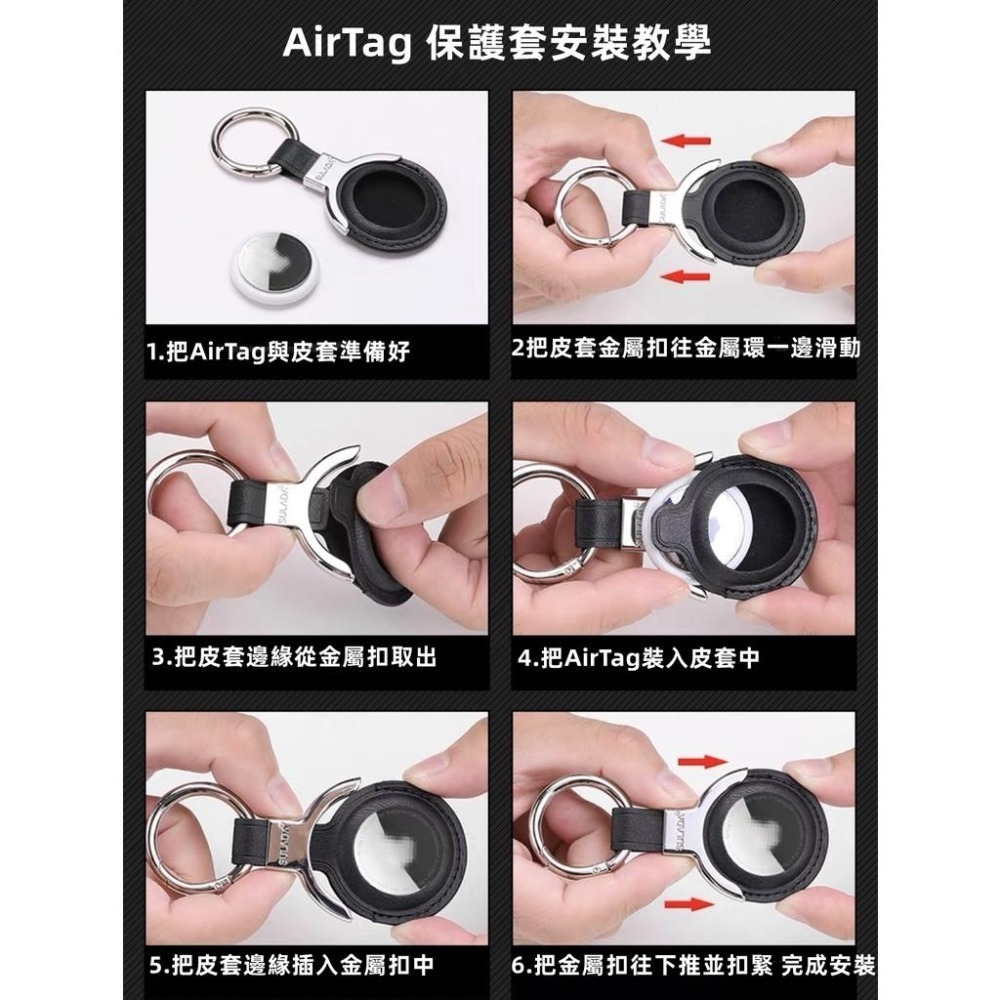 AirTag 保護套安裝教學

SULADA

1.把AirTag與皮套準備好

SULADA

2把皮套金屬扣往金屬環一邊滑動

SULADA

3.把皮套邊緣從金屬扣取出

4.把AirTag裝入皮套中

SULADA

5.把皮套邊緣插入金屬扣中

SULADA

6.把金屬扣往下推並扣緊 完成安裝