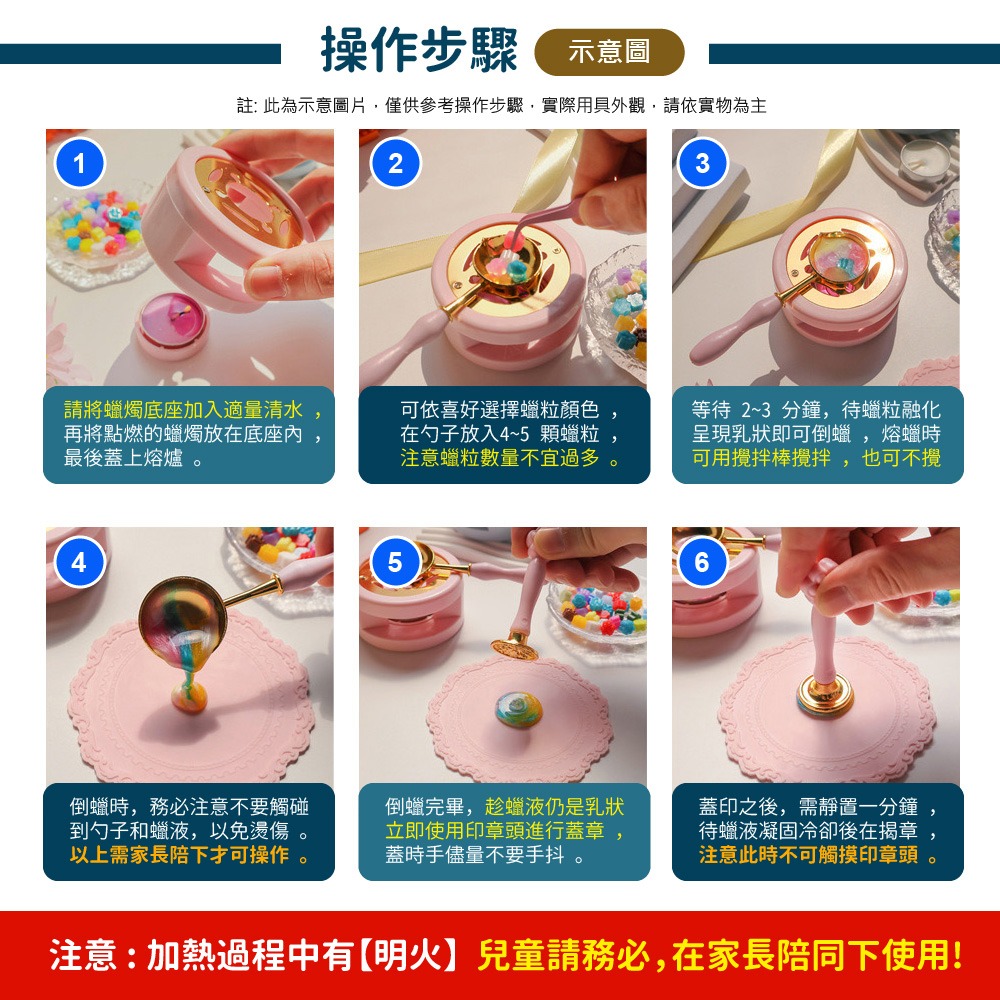 操作步驟 示意圖

註: 此為示意圖片，僅供參考操作步驟，實際用具外觀，請依實物為主

1
請將蠟燭底座加入適量清水，再將點燃的蠟燭放在底座內，最後蓋上熔爐。

2
可依喜好選擇蠟粒顏色，在勺子放入4~5 顆蠟粒，注意蠟粒數量不宜過多。

3
等待 2~3 分鐘，待蠟粒融化呈現乳狀即可倒蠟，熔蠟時可用攪拌棒攪拌，也可不攪

4
倒蠟時，務必注意不要觸碰到勺子和蠟液，以免燙傷。以上需家長陪下才可操作。

5
倒蠟完畢，趁蠟液仍是乳狀立即使用印章頭進行蓋章，蓋時手儘量不要手抖。

6
蓋印之後，需靜置一分鐘，待蠟液凝固冷卻後在揭章，注意此時不可觸摸印章頭。

注意：加熱過程中有【明火】兒童請務必，在家長陪同下使用!