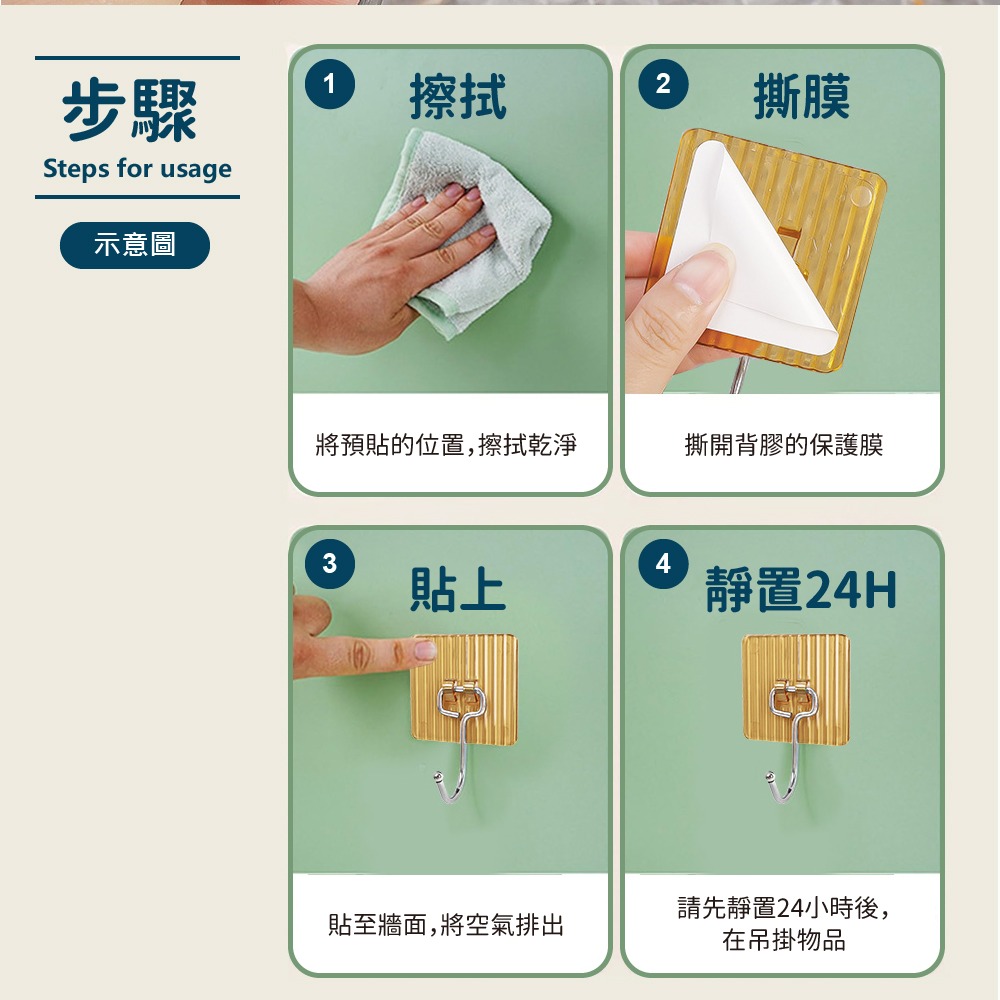 步驟
Steps for usage
示意圖

1 擦拭
將預貼的位置,擦拭乾淨

2 撕膜
撕開背膠的保護膜

3 貼上
貼至牆面,將空氣排出

4 靜置24H
請先靜置24小時後,
在吊掛物品