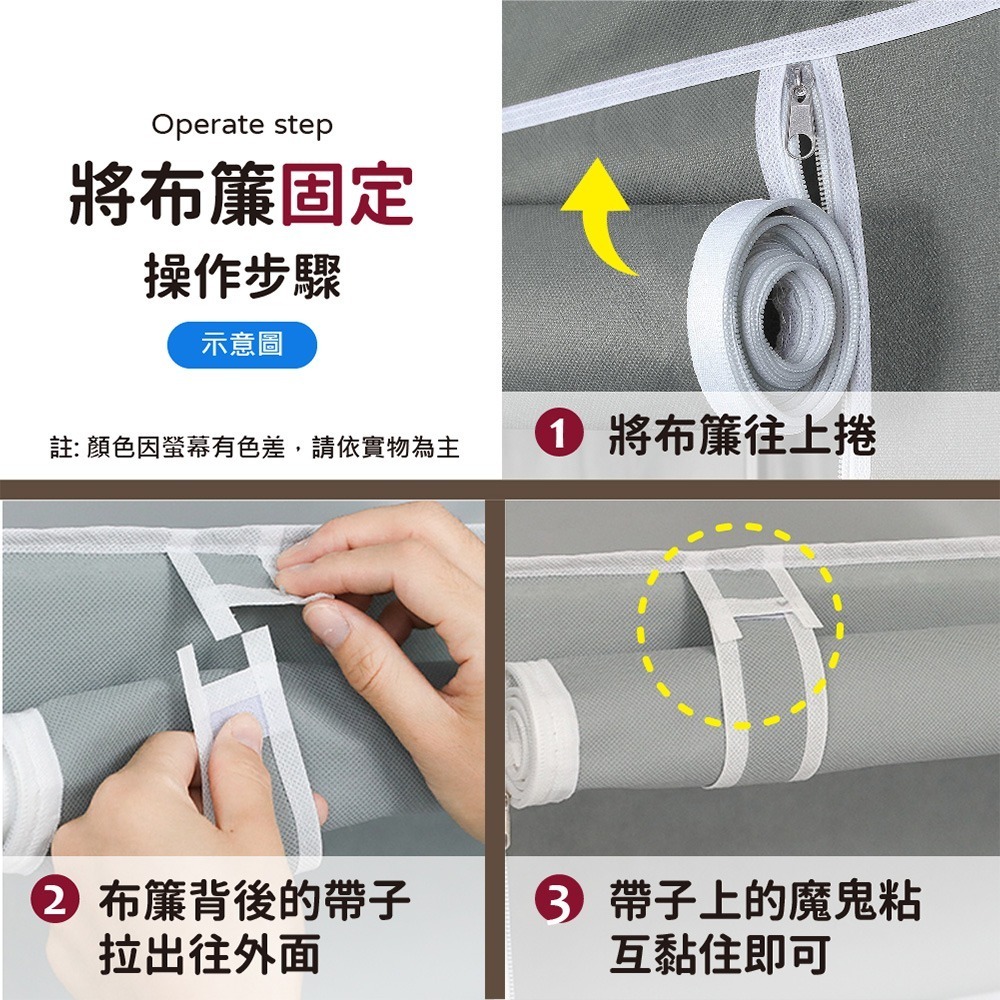 Operate step

將布簾固定

操作步驟

示意圖

註: 顏色因螢幕有色差，請依實物為主

1 將布簾往上捲

2 布簾背後的帶子拉出往外面

3 帶子上的魔鬼粘互黏住即可