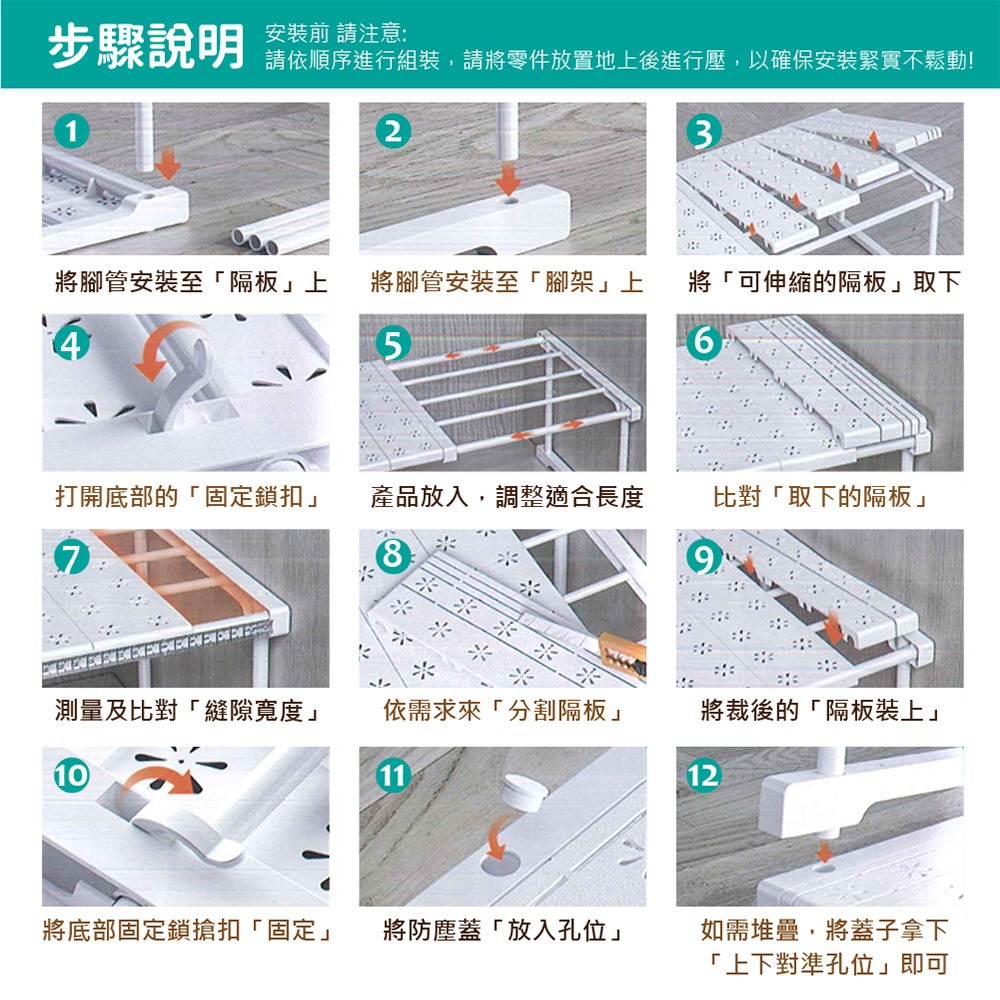 步驟說明 安裝前 請注意:
請依順序進行組裝，請將零件放置地上後進行壓，以確保安裝緊實不鬆動!

1
將腳管安裝至「隔板」上

2
將腳管安裝至「腳架」上

3
將「可伸縮的隔板」取下

4
打開底部的「固定鎖扣」

5
產品放入，調整適合長度

6
比對「取下的隔板」

7
測量及比對「縫隙寬度」

8
依需求來「分割隔板」

9
將裁後的「隔板裝上」

10
將底部固定鎖搶扣「固定」

11
將防塵蓋「放入孔位」

12
如需堆疊，將蓋子拿下「上下對準孔位」即可