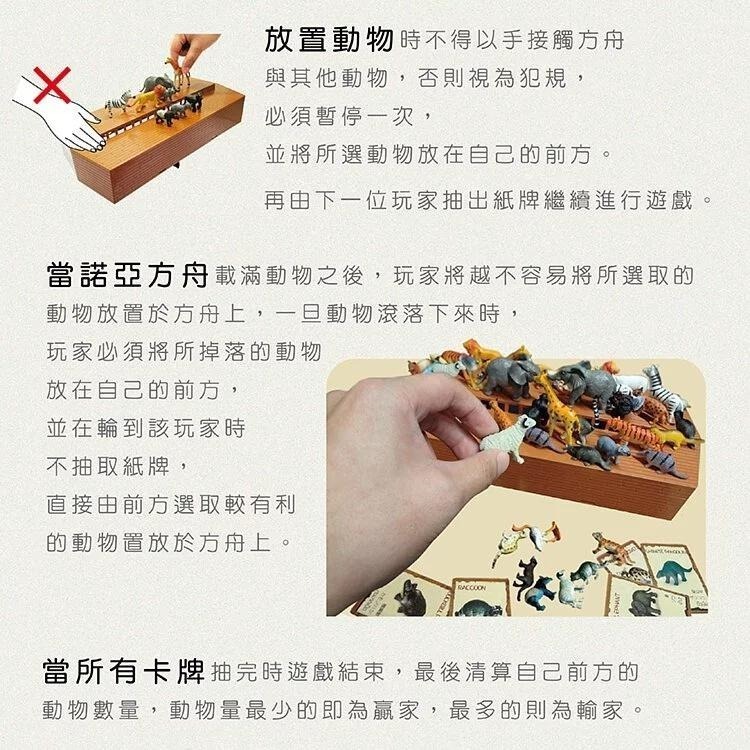 放置動物時不得以手接觸方舟與其他動物，否則視為犯規，必須暫停一次，並將所選動物放在自己的前方。

再由下一位玩家抽出紙牌繼續進行遊戲。

當諾亞方舟載滿動物之後，玩家將越不容易將所選取的動物放置於方舟上，一旦動物滾落下來時，玩家必須將所掉落的動物放在自己的前方，並在輪到該玩家時不抽取紙牌，直接由前方選取較有利的動物置放於方舟上。

RACCOON

當所有卡牌抽完時遊戲結束，最後清算自己前方的動物數量，動物量最少的即為贏家，最多的則為輸家。