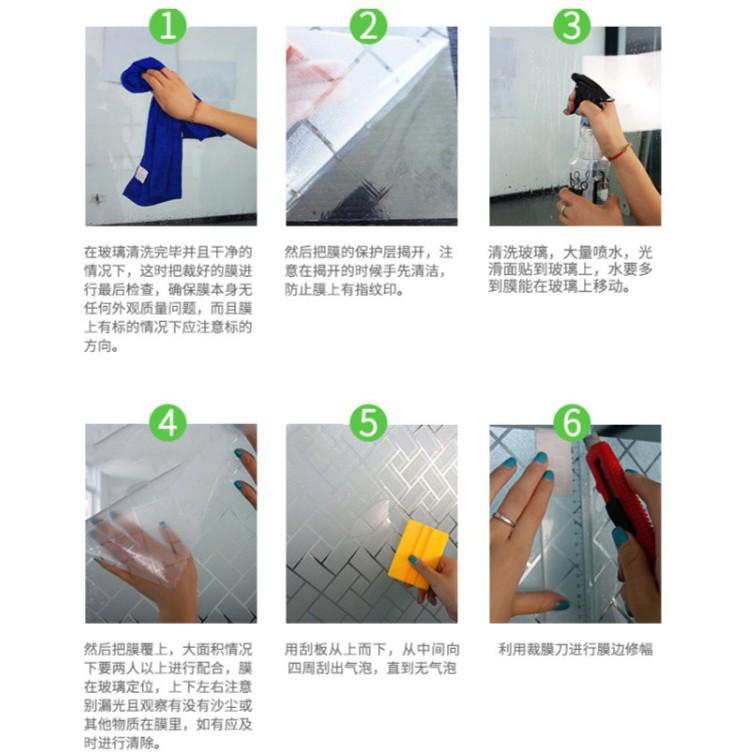 1

在玻璃清洗完毕并且干净的情况下，这时把裁好的膜进行最后检查，确保膜本身无任何外观质量问题，而且膜上有标的情况下应注意标的方向。

2

然后把膜的保护层揭开，注意在揭开的时候手先清洁，防止膜上有指纹印。

3

清洗玻璃，大量喷水，光滑面贴到玻璃上，水要多到膜能在玻璃上移动。

4

然后把膜覆上，大面积情况下要两人以上进行配合，膜在玻璃定位，上下左右注意别漏光且观察有没有沙尘或其他物质在膜里，如有应及时进行清除。

5

用刮板从上而下，从中间向四周刮出气泡，直到无气泡

6

利用裁膜刀进行膜边修幅