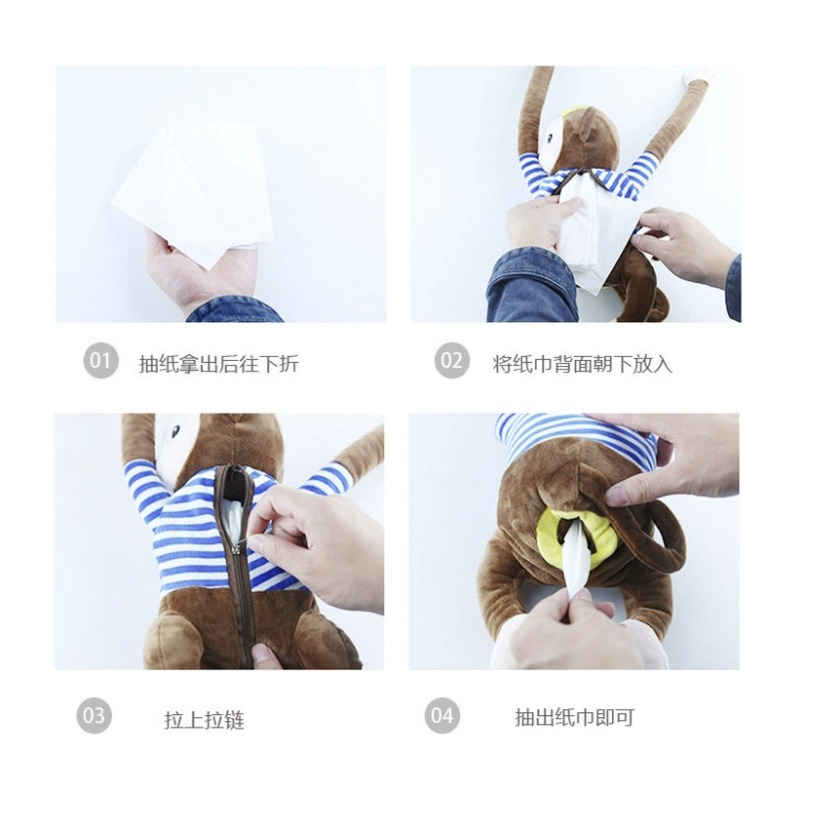 01 抽纸拿出后往下折

02 将纸巾背面朝下放入

03 拉上拉链

04 抽出纸巾即可