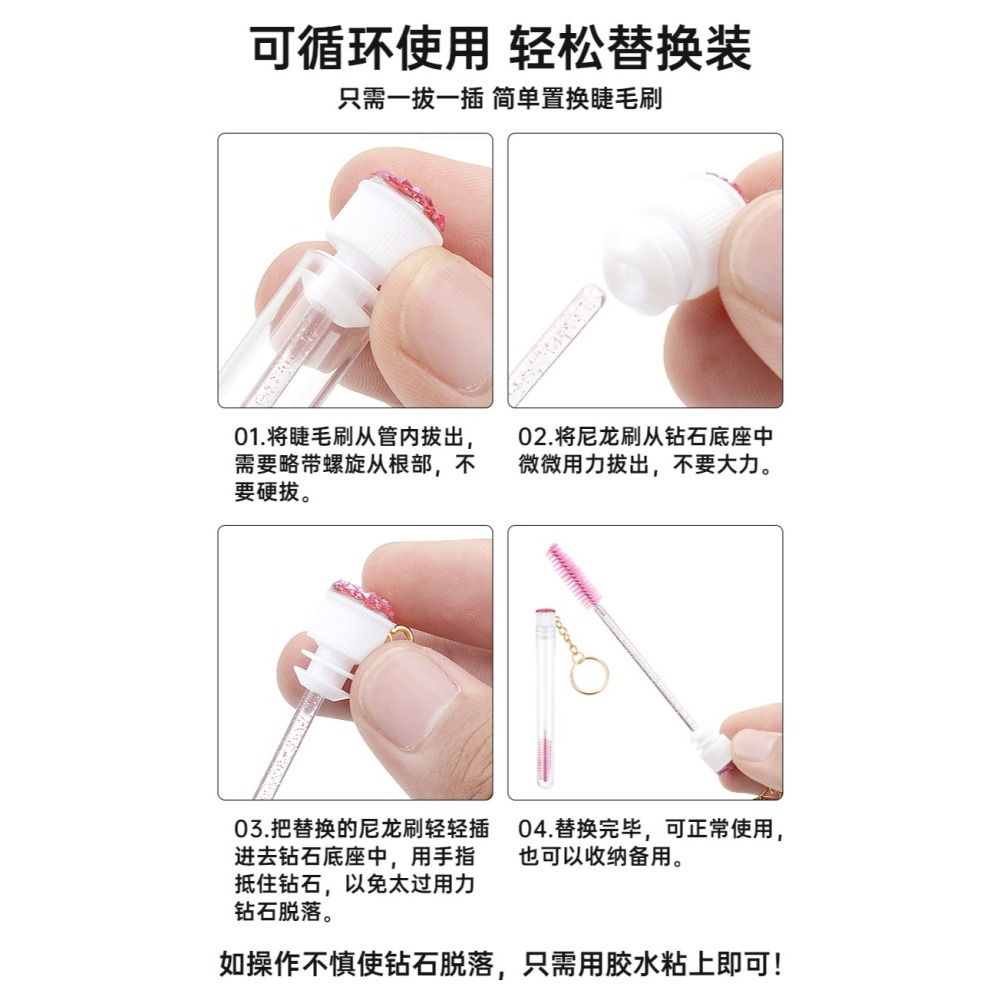 可循环使用 轻松替换装

只需一拔一插 简单置换睫毛刷

01.将睫毛刷从管内拔出，需要略带螺旋从根部，不要硬拔。

02.将尼龙刷从钻石底座中微微用力拔出，不要大力。

03.把替换的尼龙刷轻轻插进去钻石底座中，用手指抵住钻石，以免太过用力钻石脱落。

04.替换完毕，可正常使用，也可以收纳备用。

如操作不慎使钻石脱落，只需用胶水粘上即可！