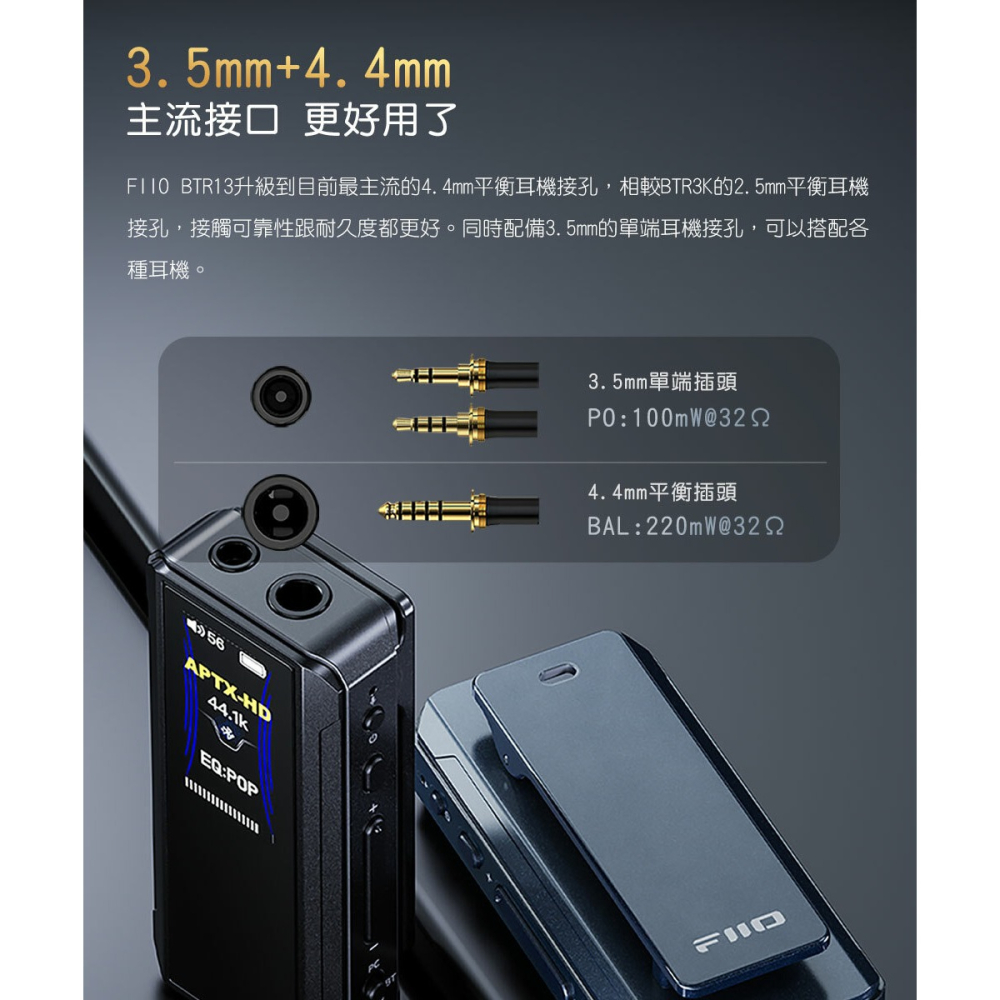 3.5mm+4.4mm
主流接口 更好用了

FIIO BTR13升級到目前最主流的4.4mm平衡耳機接孔，相較BTR3K的2.5mm平衡耳機接孔，接觸可靠性跟耐久度都更好。同時配備3.5mm的單端耳機接孔，可以搭配各種耳機。

3.5mm單端插頭
PO:100mW@32Ω

4.4mm平衡插頭
BAL:220mW@32Ω

56
APTX-HD
44.1k
EQ:POP

PC
BT

FIIO