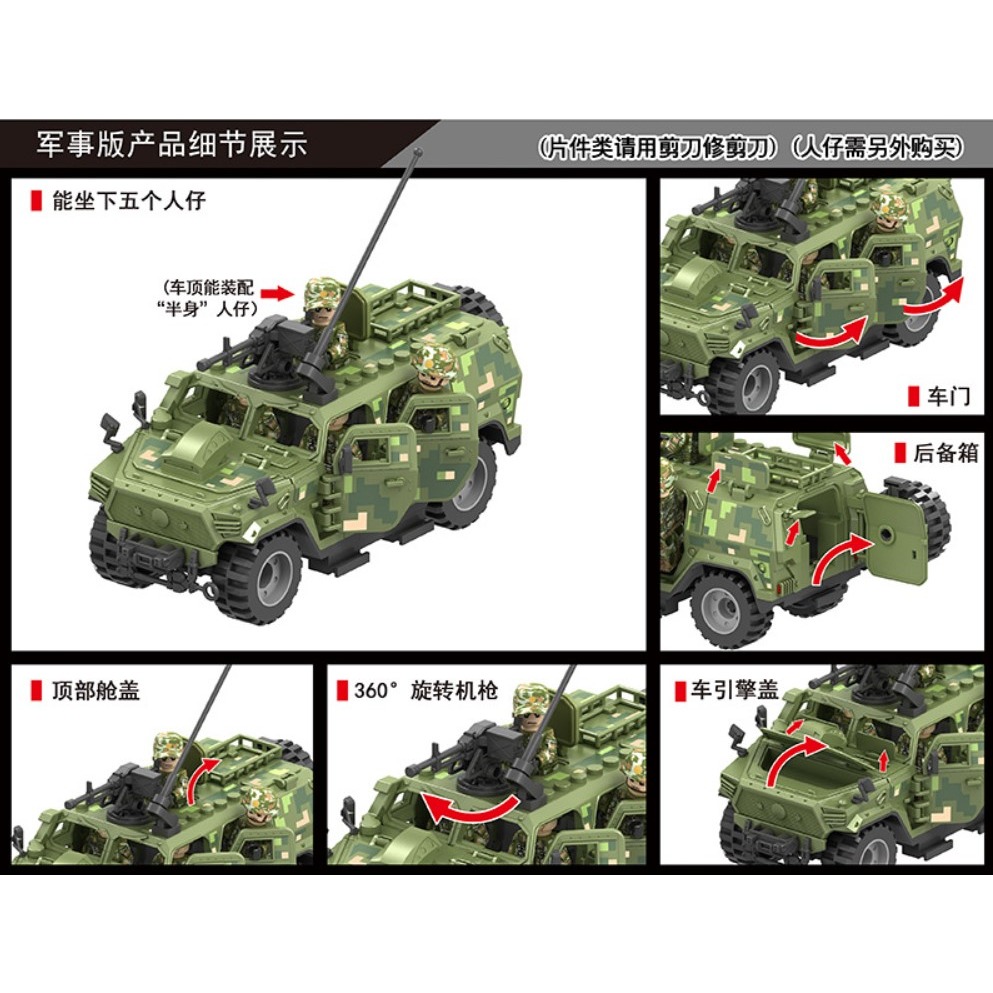 军事版产品细节展示

(片件类请用剪刀修剪刀)(人仔需另外购买)

能坐下五个人仔

(车顶能装配“半身”人仔)

车门

后备箱

顶部舱盖

360° 旋转机枪

车引擎盖