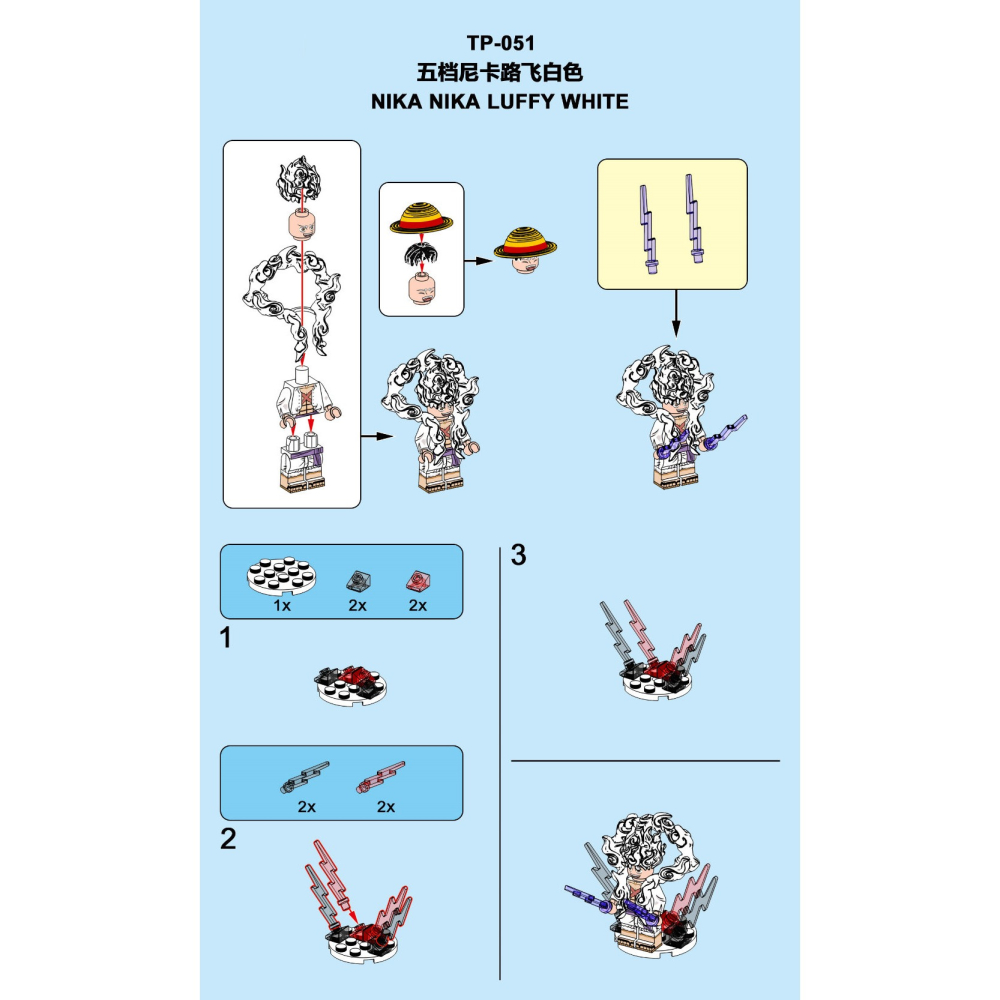 TP-051
五档尼卡路飞白色
NIKA NIKA LUFFY WHITE

1x 2x 2x

1

2x 2x

2

3