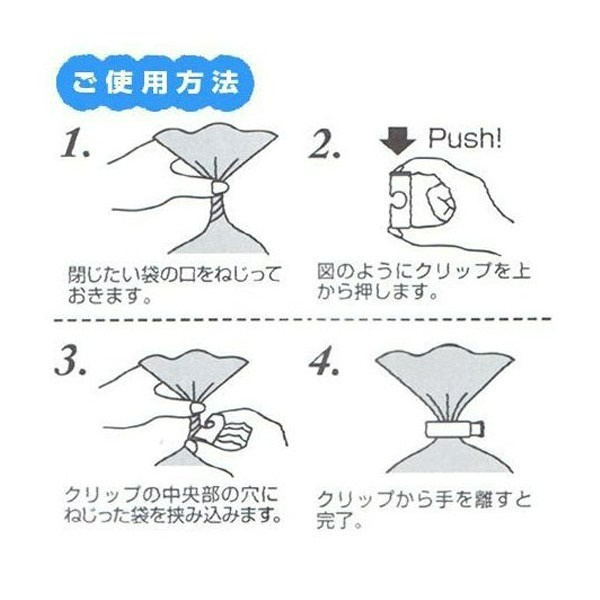 ご使用方法

1.

閉じたい袋の口をねじっておきます。

2.

Push!

図のようにクリップを上から押します。

3.

クリップの中央部の穴にねじった袋を挟み込みます。

4.

クリップから手を離すと完了。