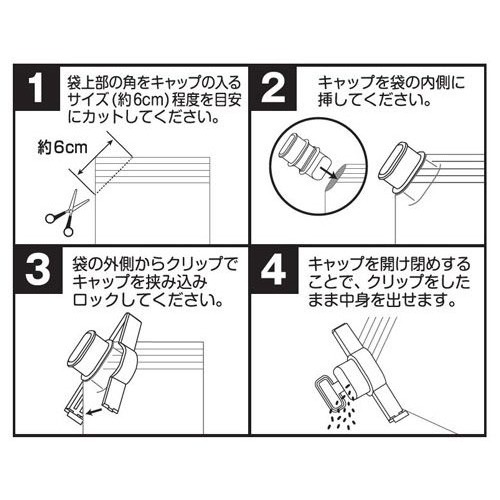 1
袋上部の角をキャップの入るサイズ(約6cm)程度を目安にカットしてください。

約6cm

2
キャップを袋の内側に挿してください。

3
袋の外側からクリップでキャップを挟み込みロックしてください。

4
キャップを開け閉めすることで、クリップをしたまま中身を出せます。