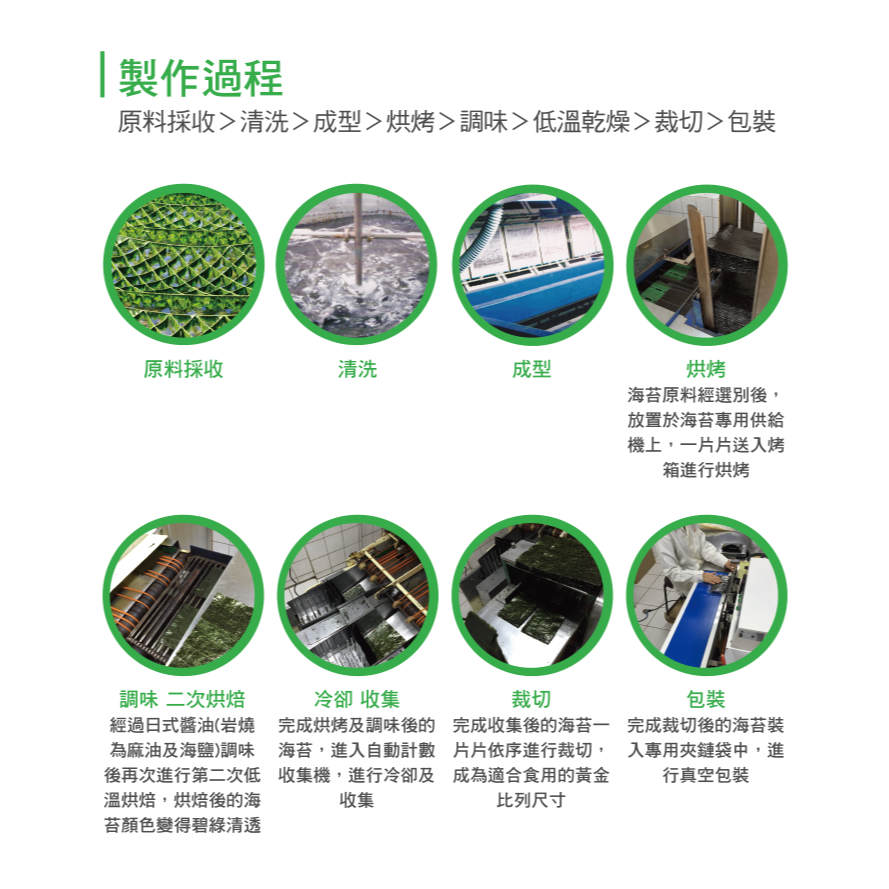 製作過程
原料採收＞清洗＞成型＞烘烤＞調味＞低溫乾燥＞裁切＞包裝

原料採收

清洗

成型

烘烤
海苔原料經選別後，放置於海苔專用供給機上，一片片送入烤箱進行烘烤

調味 二次烘焙
經過日式醬油(岩燒為麻油及海鹽)調味後再次進行第二次低溫烘焙，烘焙後的海苔顏色變得碧綠清透

冷卻 收集
完成烘烤及調味後的海苔，進入自動計數收集機，進行冷卻及收集

裁切
完成收集後的海苔一片片依序進行裁切，成為適合食用的黃金比列尺寸

包裝
完成裁切後的海苔裝入專用夾鏈袋中，進行真空包裝