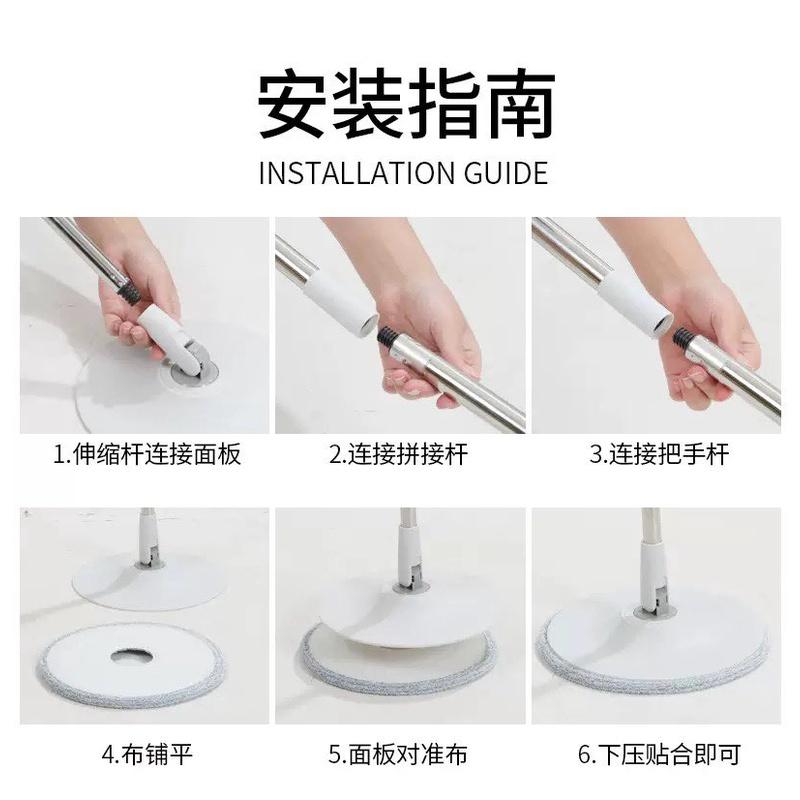 安装指南
INSTALLATION GUIDE

1.伸缩杆连接面板

2.连接拼接杆

3.连接把手杆

4.布铺平

5.面板对准布

6.下压贴合即可