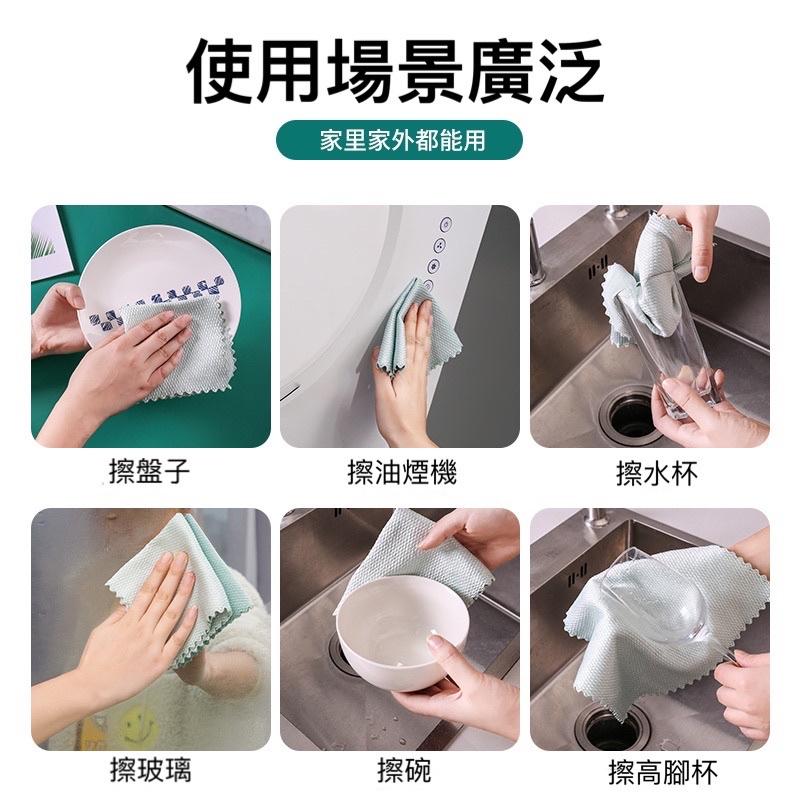 使用場景廣泛

家里家外都能用

擦盤子

擦油煙機

擦水杯

擦玻璃

擦碗

擦高腳杯