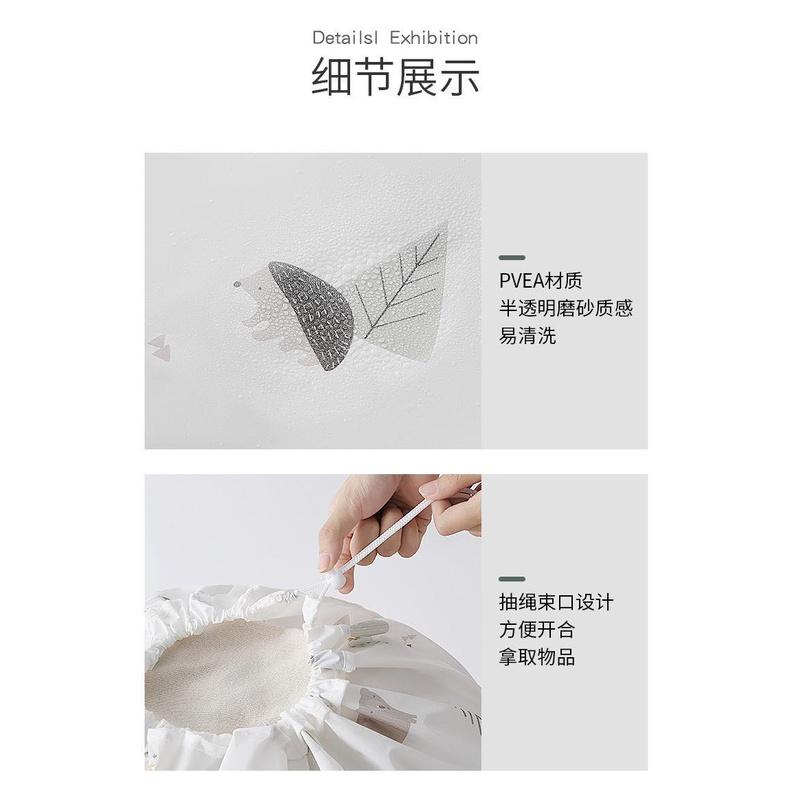 Detailsl Exhibition
细节展示

PVEA材质
半透明磨砂质感
易清洗

抽绳束口设计
方便开合
拿取物品