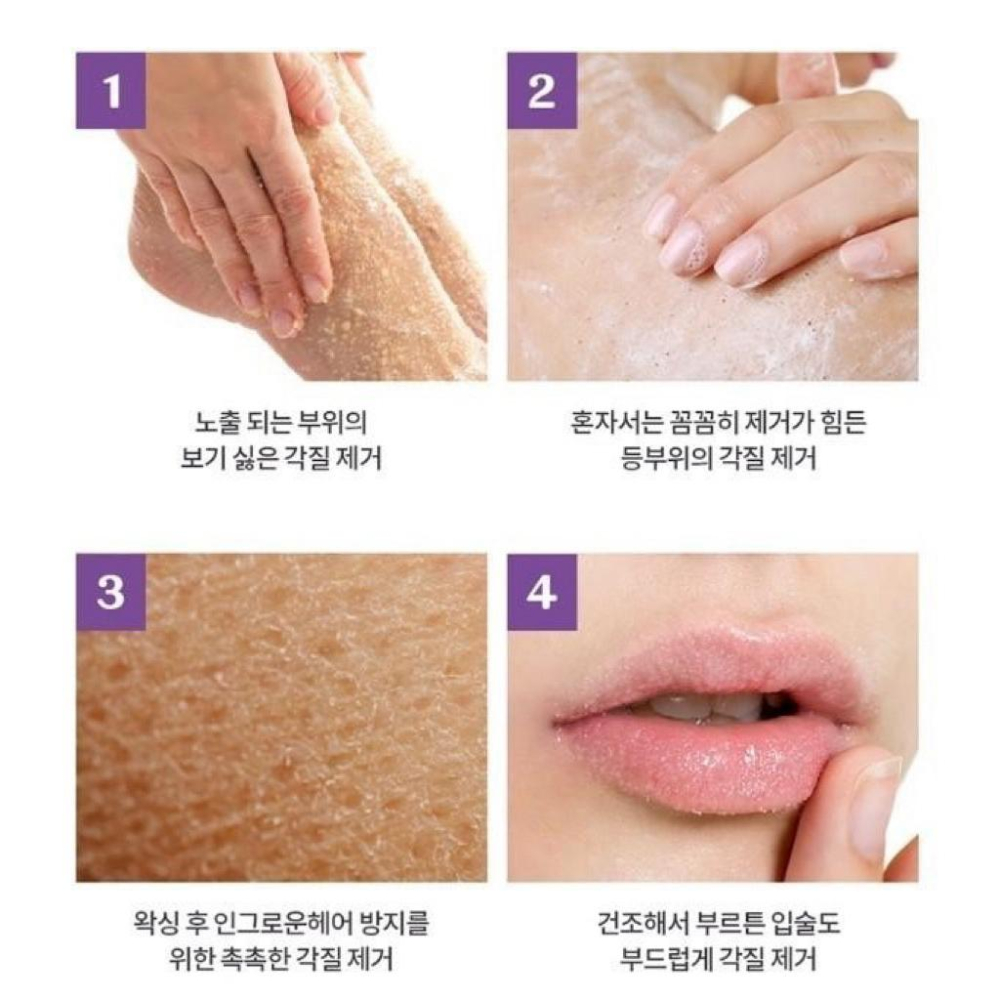 1

노출 되는 부위의
보기 싫은 각질 제거

2

혼자서는 꼼꼼히 제거가 힘든
등부위의 각질 제거

3

왁싱 후 인그로운헤어 방지를
위한 촉촉한 각질 제거

4

건조해서 부르튼 입술도
부드럽게 각질 제거