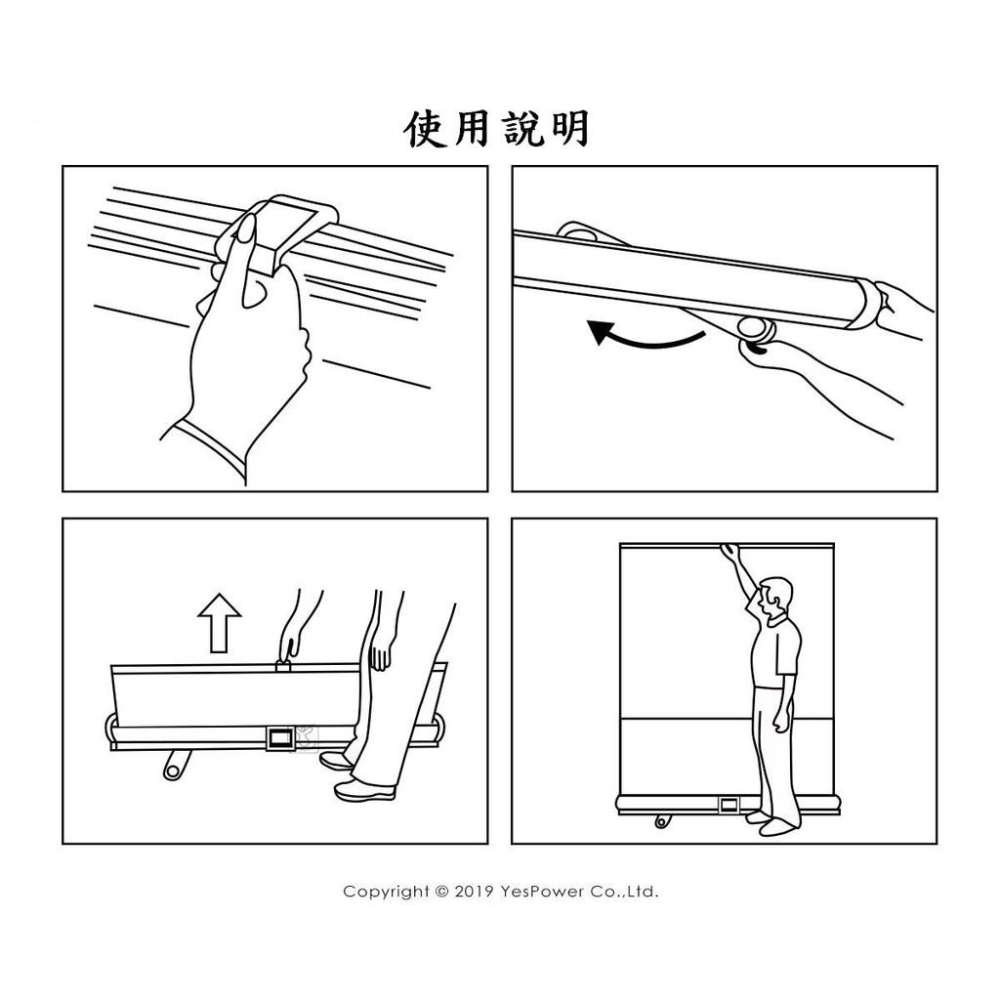 使用說明

Copyright © 2019 YesPower Co.,Ltd.