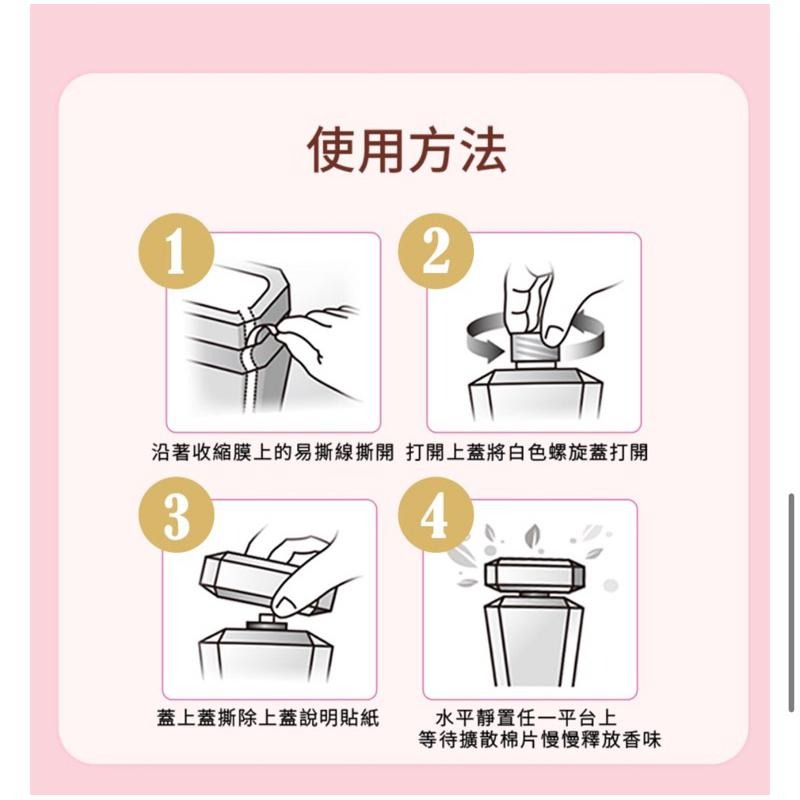 使用方法

1

沿著收縮膜上的易撕線撕開

2

打開上蓋將白色螺旋蓋打開

3

蓋上蓋撕除上蓋說明貼紙

4

水平靜置任一平台上
等待擴散棉片慢慢釋放香味