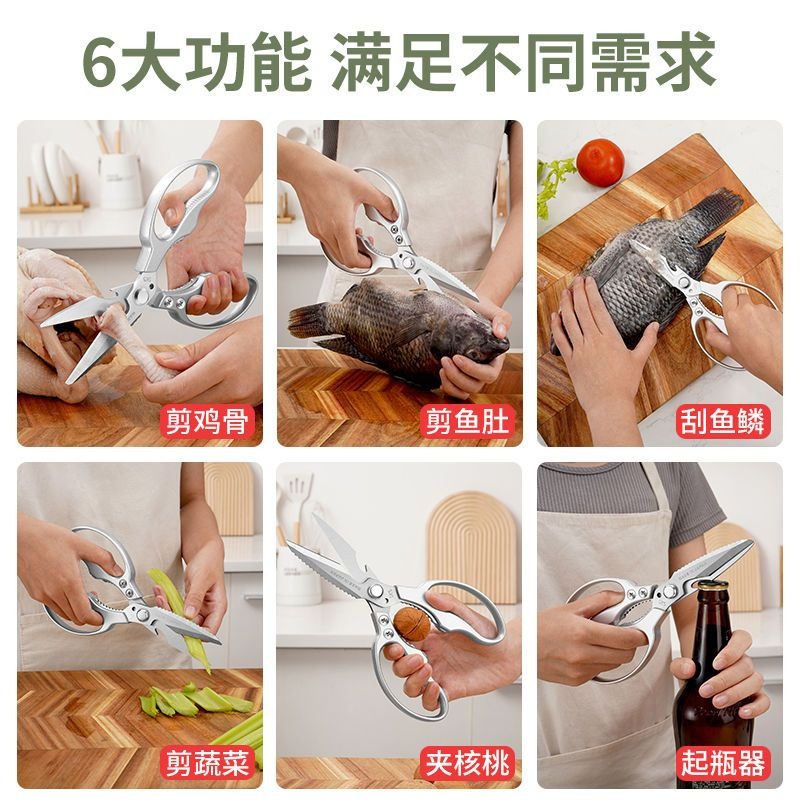 6大功能 满足不同需求

剪鸡骨

剪鱼肚

刮鱼鳞

剪蔬菜

夹核桃

起瓶器