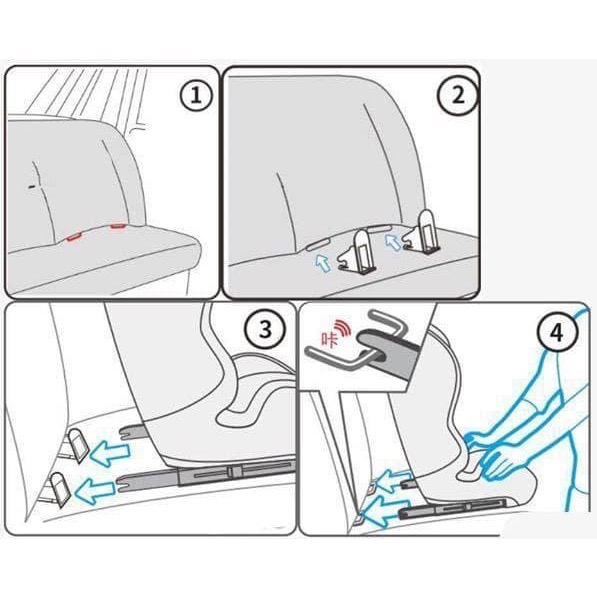 1

2

3

咔

4