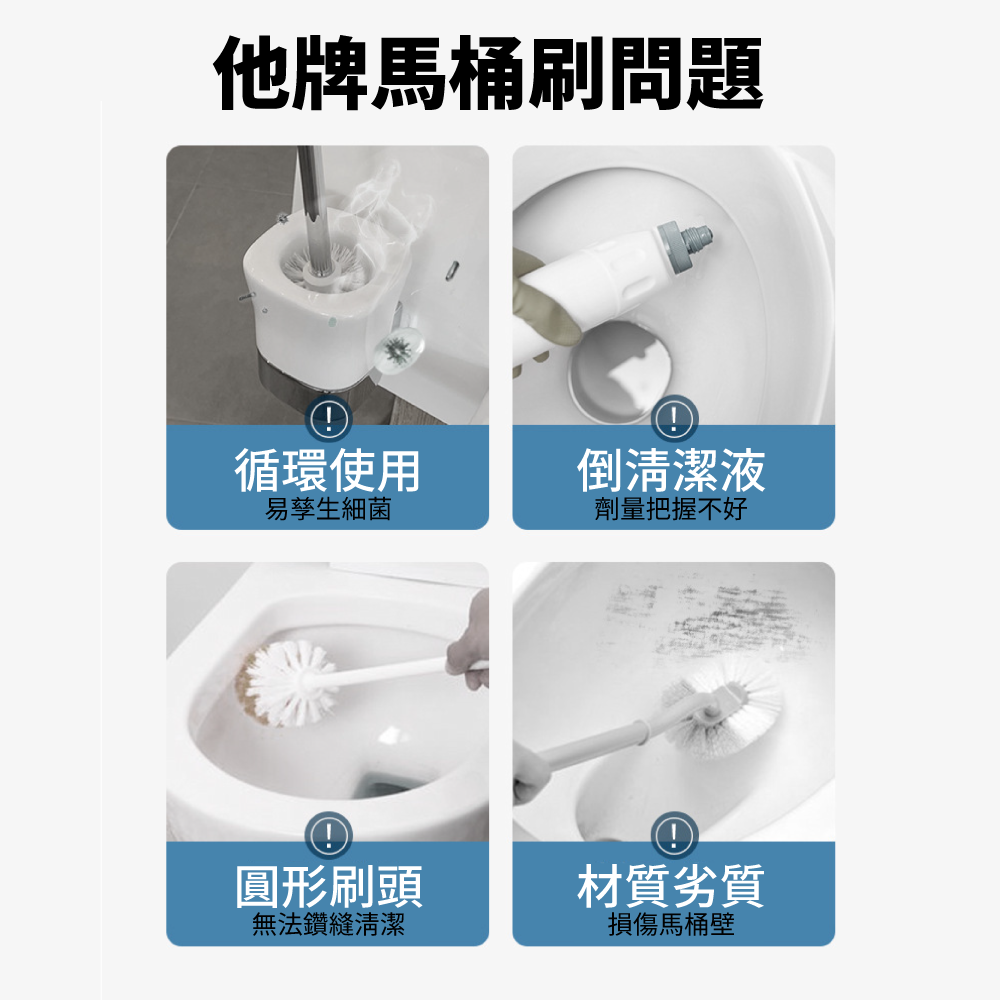 他牌馬桶刷問題

!
循環使用
易孳生細菌

!
倒清潔液
劑量把握不好

!
圓形刷頭
無法鑽縫清潔

!
材質劣質
損傷馬桶壁