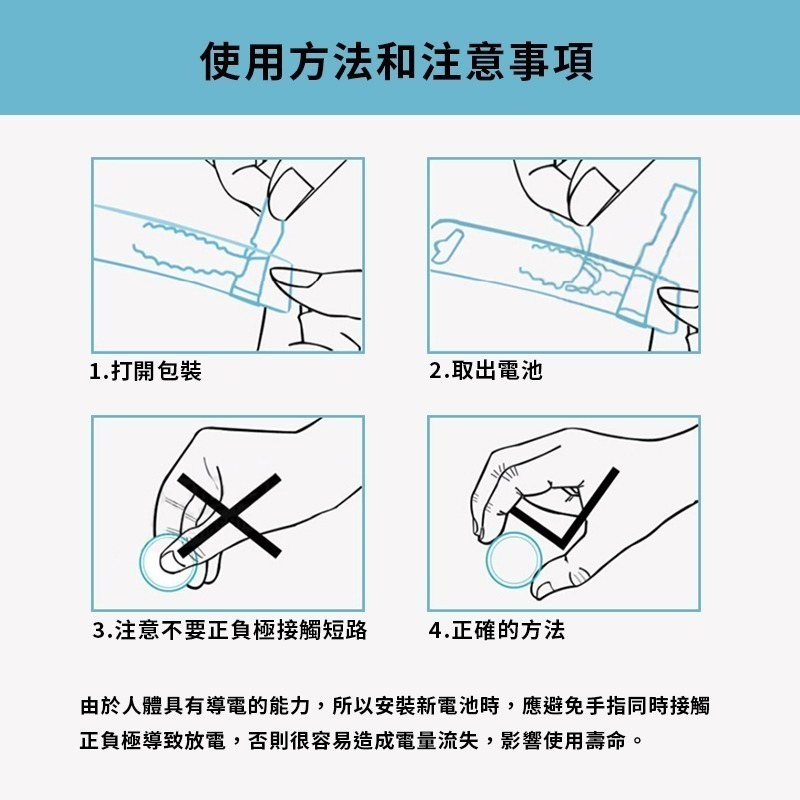 使用方法和注意事項

1.打開包裝

2.取出電池

3.注意不要正負極接觸短路

4.正確的方法

由於人體具有導電的能力，所以安裝新電池時，應避免手指同時接觸正負極導致放電，否則很容易造成電量流失，影響使用壽命。