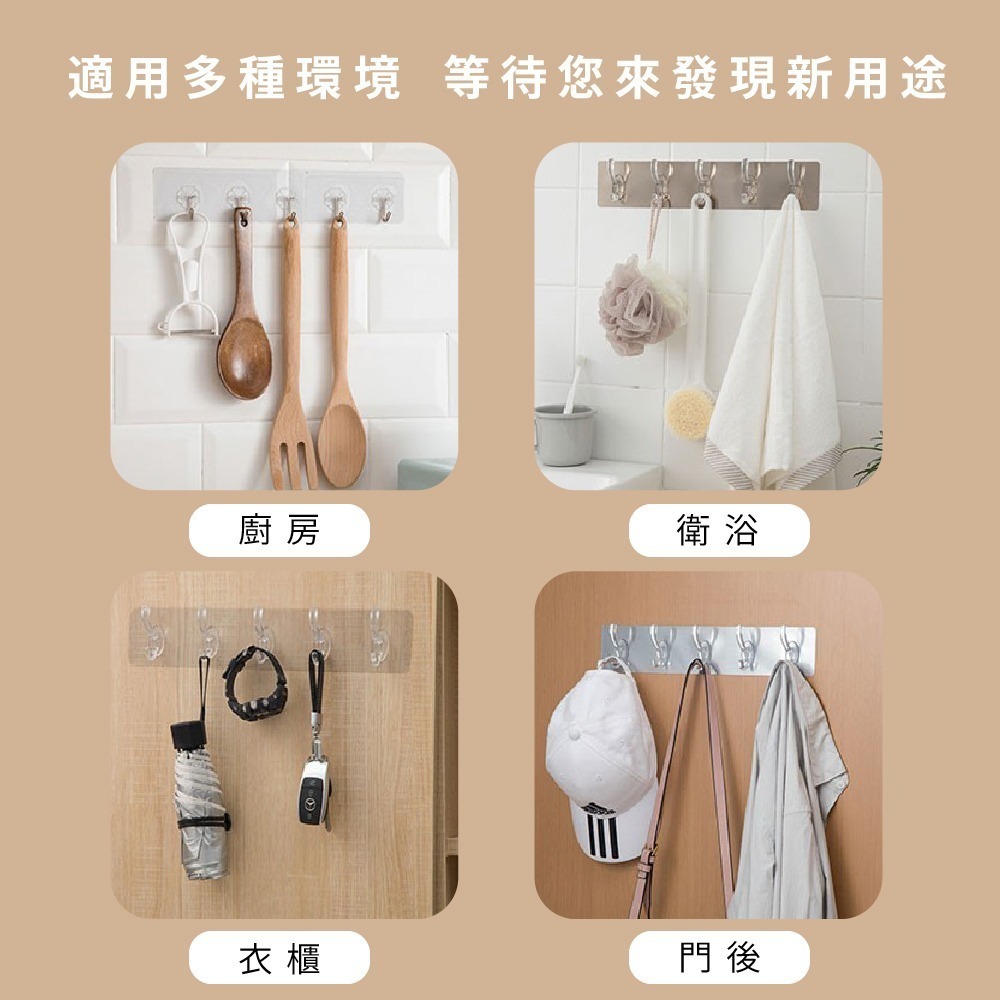 適用多種環境 等待您來發現新用途

廚房

衛浴

衣櫃

門後