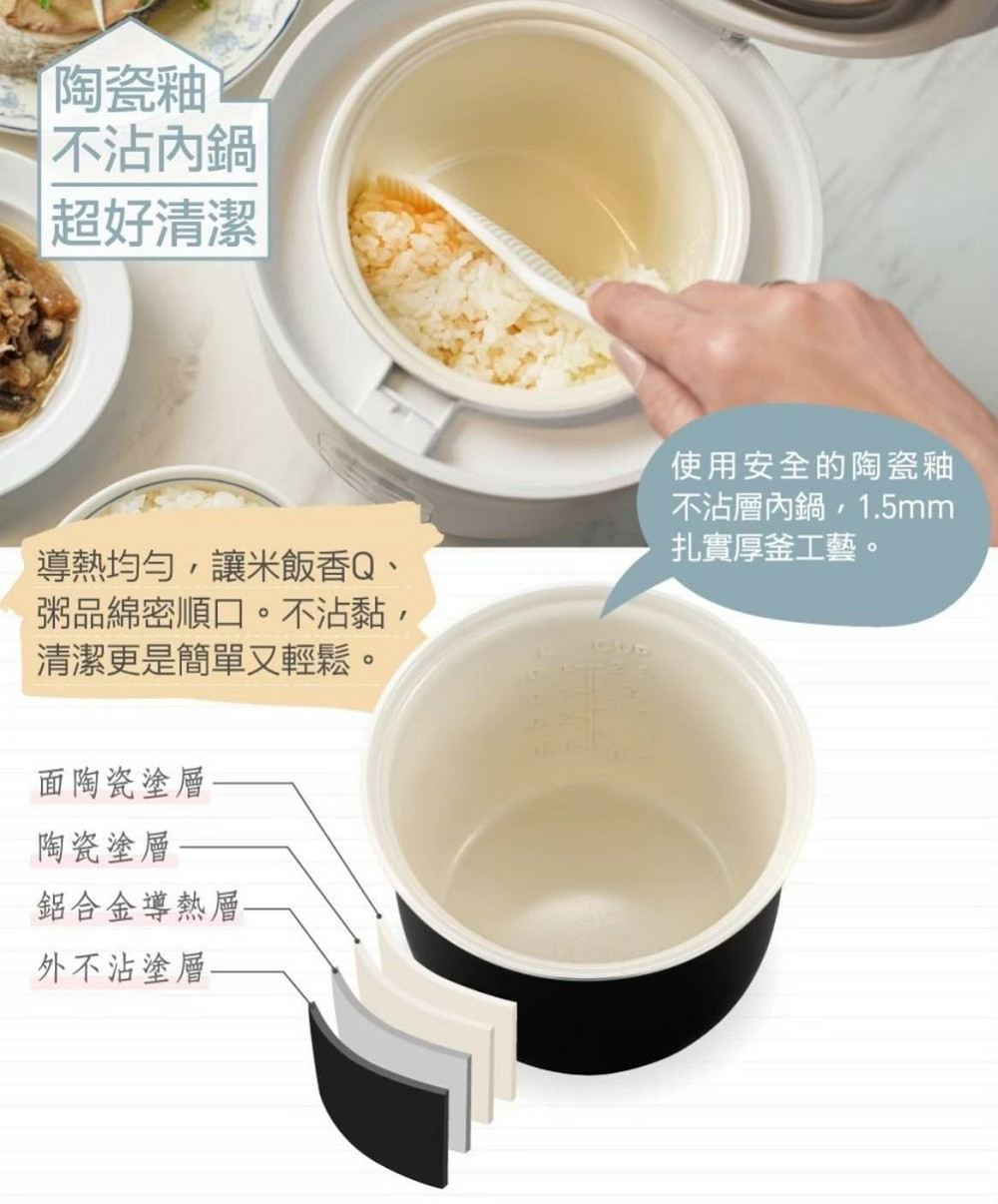 陶瓷釉
不沾內鍋
超好清潔

使用安全的陶瓷釉不沾層內鍋，1.5mm扎實厚釜工藝。

導熱均勻，讓米飯香Q、粥品綿密順口。不沾黏，清潔更是簡單又輕鬆。

面陶瓷塗層
陶瓷塗層
鋁合金導熱層
外不沾塗層