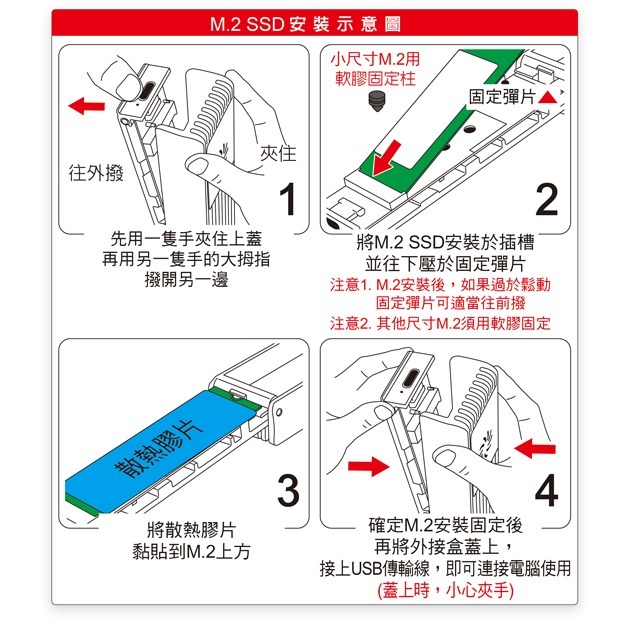 M.2 SSD 安 裝 示 意 圖

往外撥

夾住

1

先用一隻手夾住上蓋
再用另一隻手的大拇指
撥開另一邊

小尺寸M.2用
軟膠固定柱

固定彈片

2

將M.2 SSD安裝於插槽
並往下壓於固定彈片
注意1. M.2安裝後，如果過於鬆動
固定彈片可適當往前撥
注意2. 其他尺寸M.2須用軟膠固定

散熱膠片

3

將散熱膠片
黏貼到M.2上方

4

確定M.2安裝固定後
再將外接盒蓋上，
接上USB傳輸線，即可連接電腦使用
(蓋上時，小心夾手)