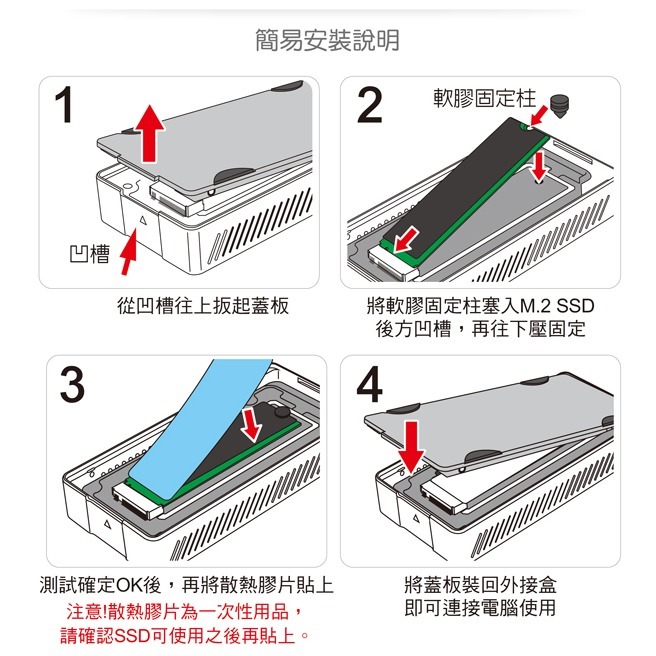 簡易安裝說明

1

凹槽

從凹槽往上扳起蓋板

2

軟膠固定柱

將軟膠固定柱塞入M.2 SSD 後方凹槽，再往下壓固定

3

測試確定OK後，再將散熱膠片貼上

注意!散熱膠片為一次性用品，請確認SSD可使用之後再貼上。

4

將蓋板裝回外接盒 即可連接電腦使用