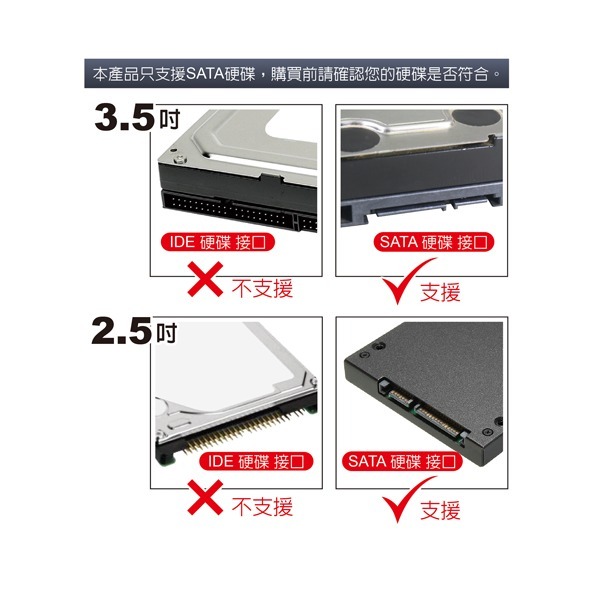 本產品只支援SATA硬碟，購買前請確認您的硬碟是否符合。

3.5吋

IDE 硬碟 接口

不支援

SATA 硬碟 接口

支援

2.5吋

IDE 硬碟 接口

不支援

SATA 硬碟 接口

支援