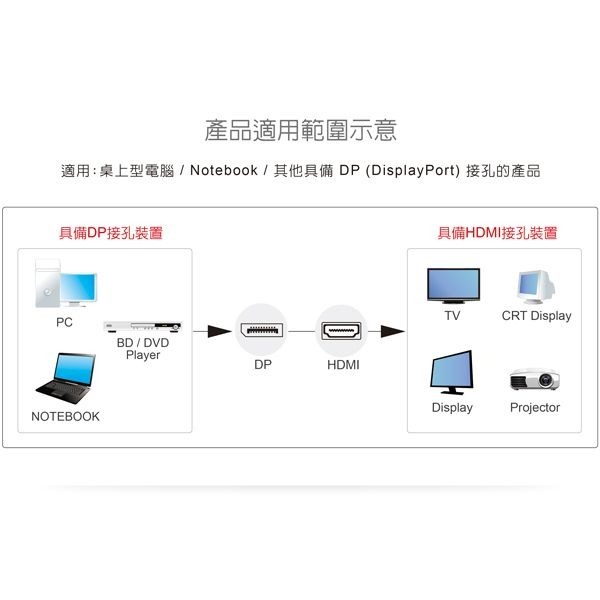 產品適用範圍示意

適用：桌上型電腦 / Notebook / 其他具備 DP (DisplayPort) 接孔的產品

具備DP接孔裝置

PC

BD / DVD Player

NOTEBOOK

DP

HDMI

具備HDMI接孔裝置

TV

CRT Display

Display

Projector