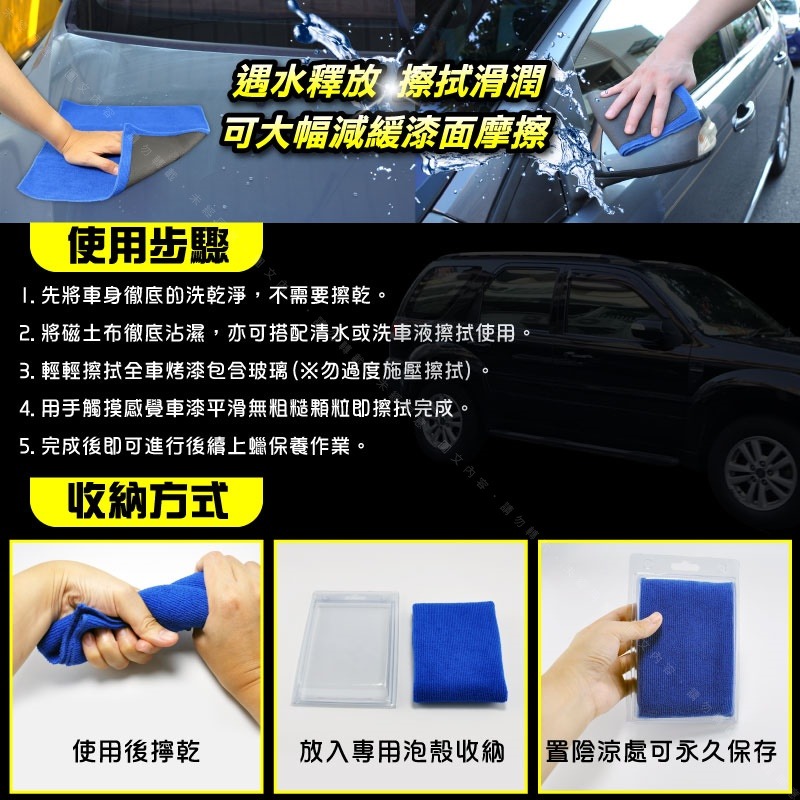 遇水釋放 擦拭滑潤
可大幅減緩漆面摩擦

使用步驟

1. 先將車身徹底的洗乾淨，不需要擦乾。
2. 將磁土布徹底沾濕，亦可搭配清水或洗車液擦拭使用。
3. 輕輕擦拭全車烤漆包含玻璃(※勿過度施壓擦拭)。
4. 用手觸摸感覺車漆平滑無粗糙顆粒即擦拭完成。
5. 完成後即可進行後續上蠟保養作業。

收納方式

使用後擰乾

放入專用泡殼收納

置陰涼處可永久保存