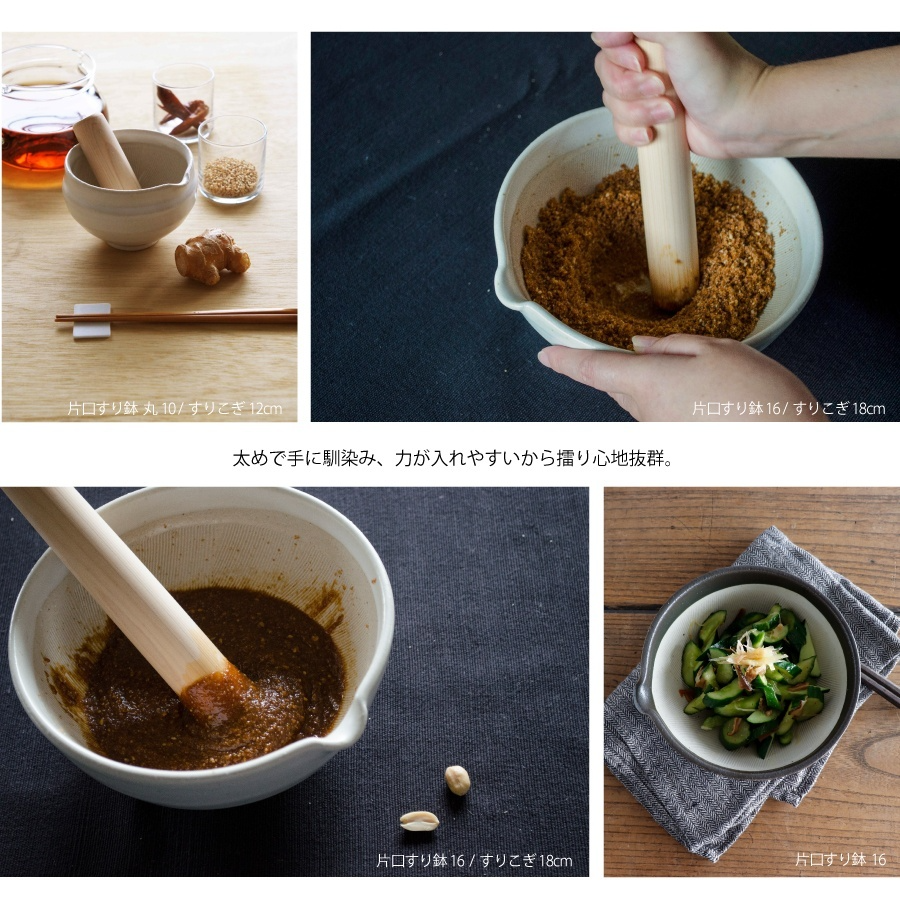 片口すり鉢 丸 10 / すりこぎ 12cm

片口すり鉢 16 / すりこぎ 18cm

太めで手に馴染み、力が入れやすいから擂り心地抜群。

片口すり鉢 16 / すりこぎ 18cm

片口すり鉢 16