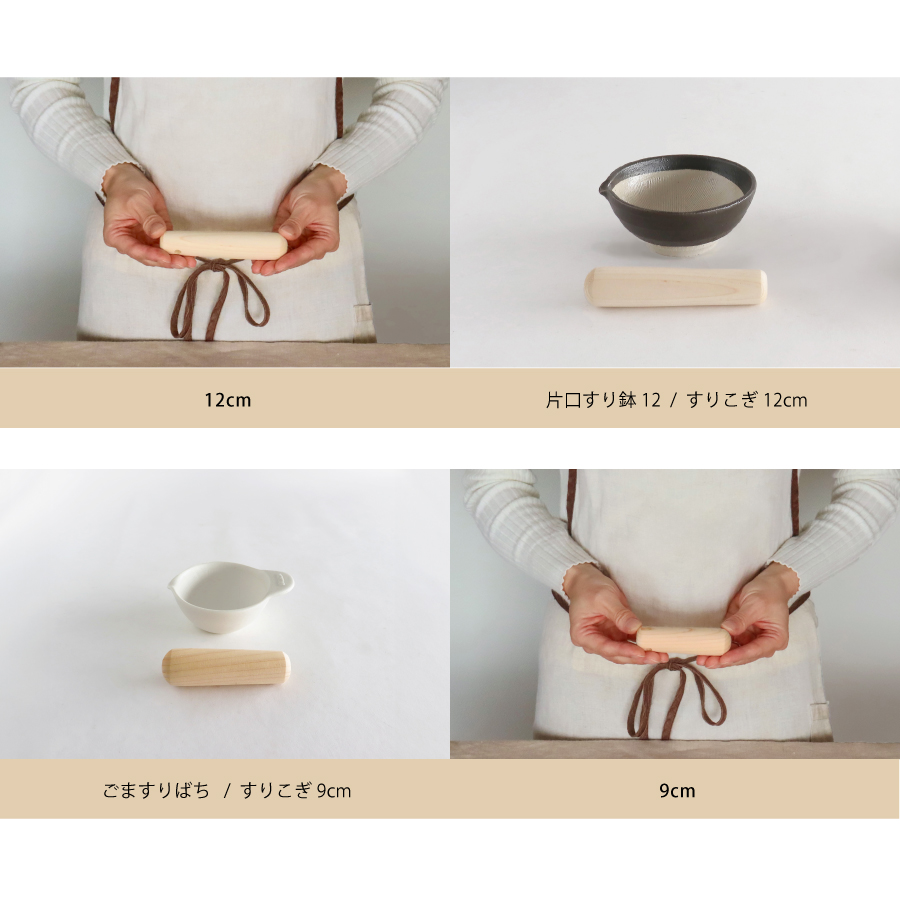 12cm

片口すり鉢 12 / すりこぎ 12cm

ごますりばち / すりこぎ 9cm

9cm