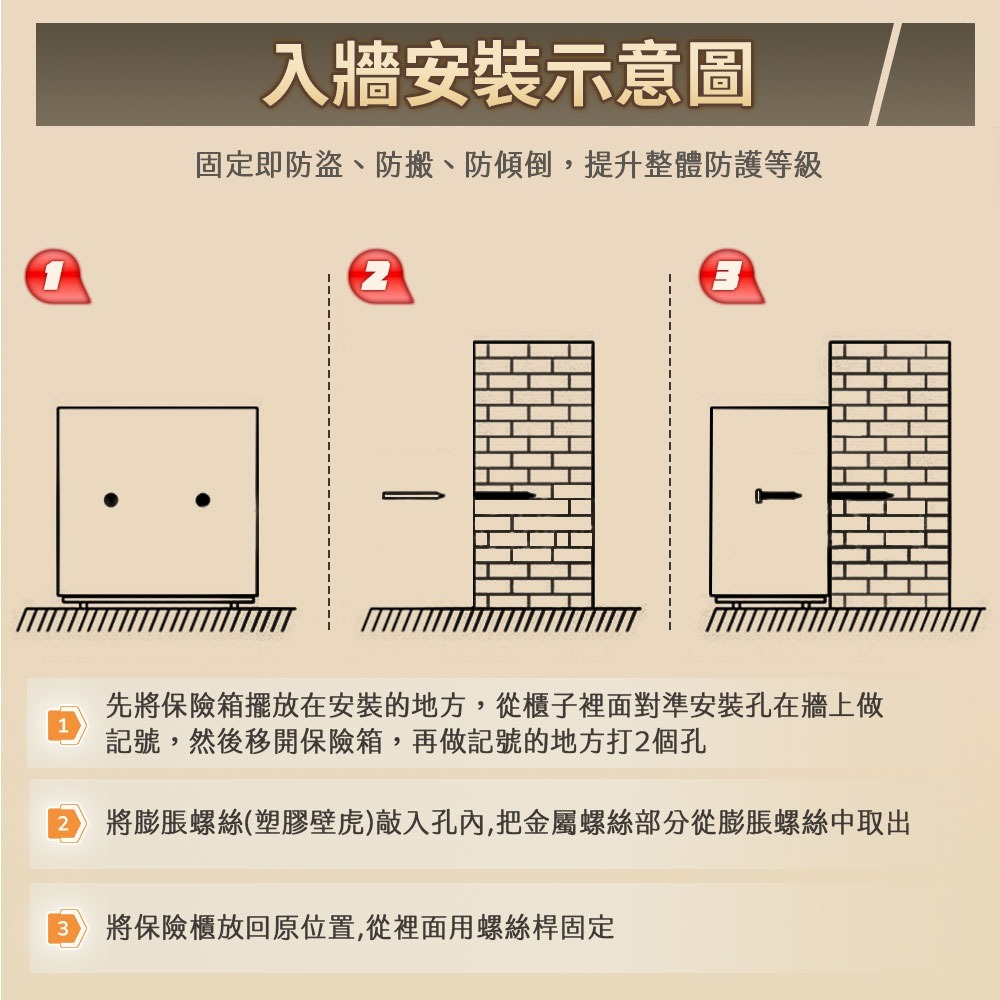 入牆安裝示意圖

固定即防盜、防搬、防傾倒，提升整體防護等級

1

2

3

1 先將保險箱擺放在安裝的地方，從櫃子裡面對準安裝孔在牆上做記號，然後移開保險箱，再做記號的地方打2個孔

2 將膨脹螺絲(塑膠壁虎)敲入孔內,把金屬螺絲部分從膨脹螺絲中取出

3 將保險櫃放回原位置,從裡面用螺絲桿固定