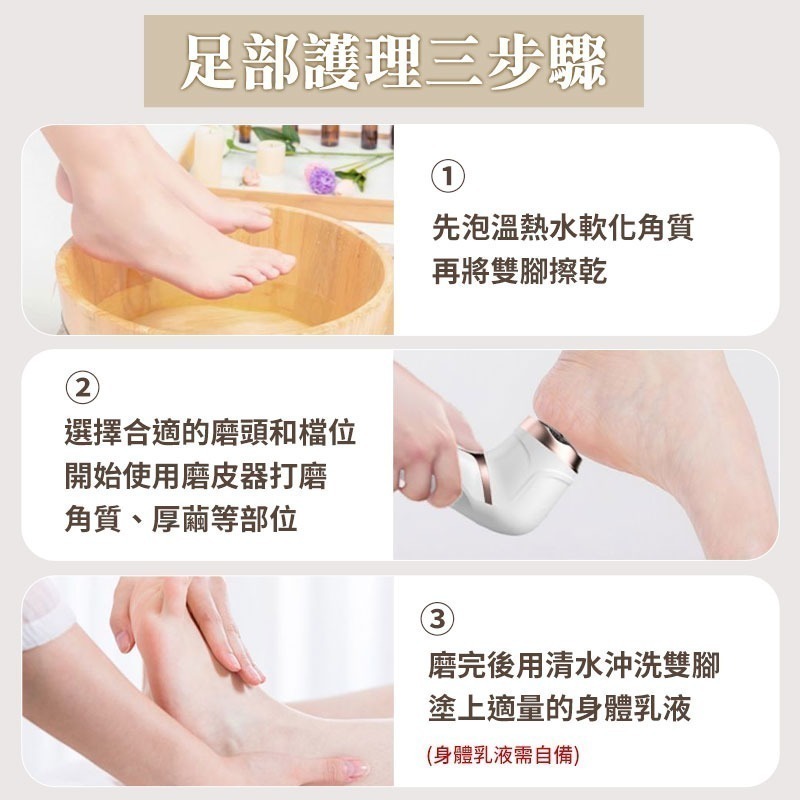 足部護理三步驟

①
先泡溫熱水軟化角質
再將雙腳擦乾

②
選擇合適的磨頭和檔位
開始使用磨皮器打磨
角質、厚繭等部位

③
磨完後用清水沖洗雙腳
塗上適量的身體乳液
(身體乳液需自備)