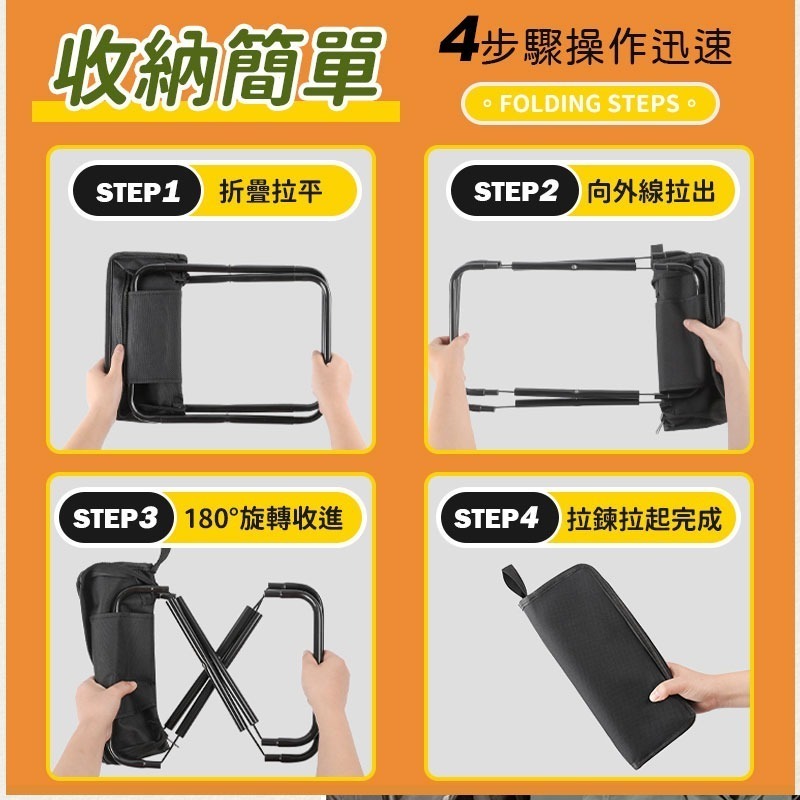 收納簡單

4步驟操作迅速

◦ FOLDING STEPS ◦

STEP1 折疊拉平

STEP2 向外線拉出

STEP3 180°旋轉收進

STEP4 拉鍊拉起完成