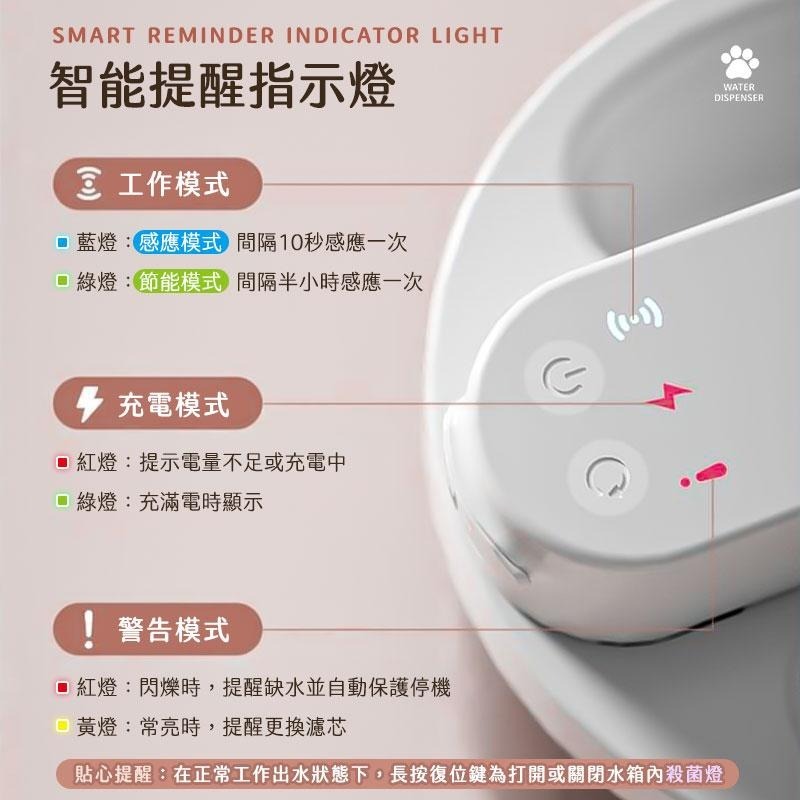 SMART REMINDER INDICATOR LIGHT
智能提醒指示燈

WATER DISPENSER

工作模式

藍燈：感應模式 間隔10秒感應一次
綠燈：節能模式 間隔半小時感應一次

充電模式

紅燈：提示電量不足或充電中
綠燈：充滿電時顯示

警告模式

紅燈：閃爍時，提醒缺水並自動保護停機
黃燈：常亮時，提醒更換濾芯

貼心提醒：在正常工作出水狀態下，長按復位鍵為打開或關閉水箱內殺菌燈