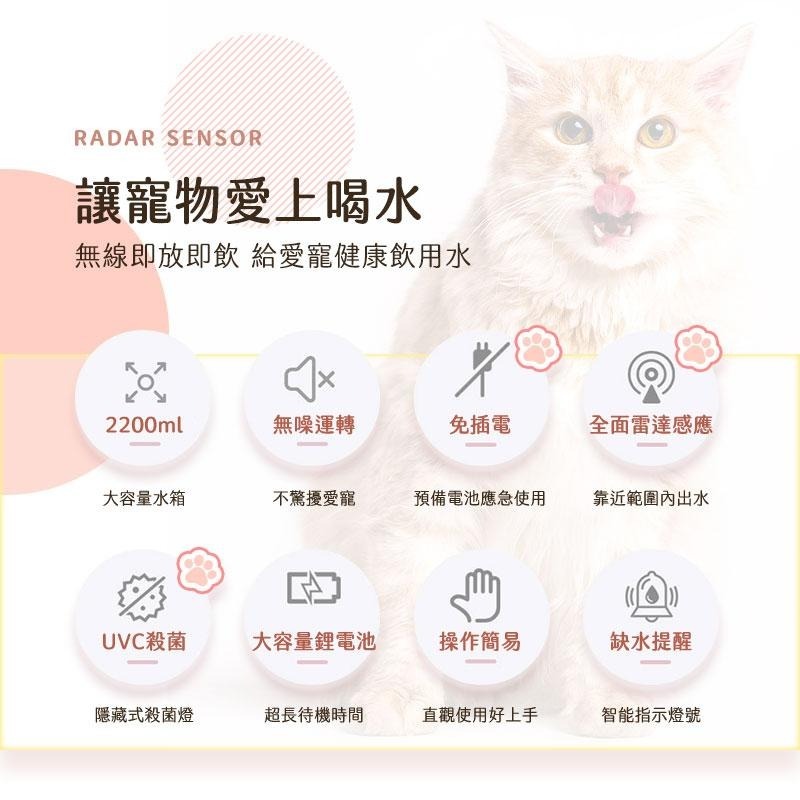 RADAR SENSOR

讓寵物愛上喝水

無線即放即飲 給愛寵健康飲用水

2200ml

大容量水箱

無噪運轉

不驚擾愛寵

免插電

預備電池應急使用

全面雷達感應

靠近範圍內出水

UVC殺菌

隱藏式殺菌燈

大容量鋰電池

超長待機時間

操作簡易

直觀使用好上手

缺水提醒

智能指示燈號