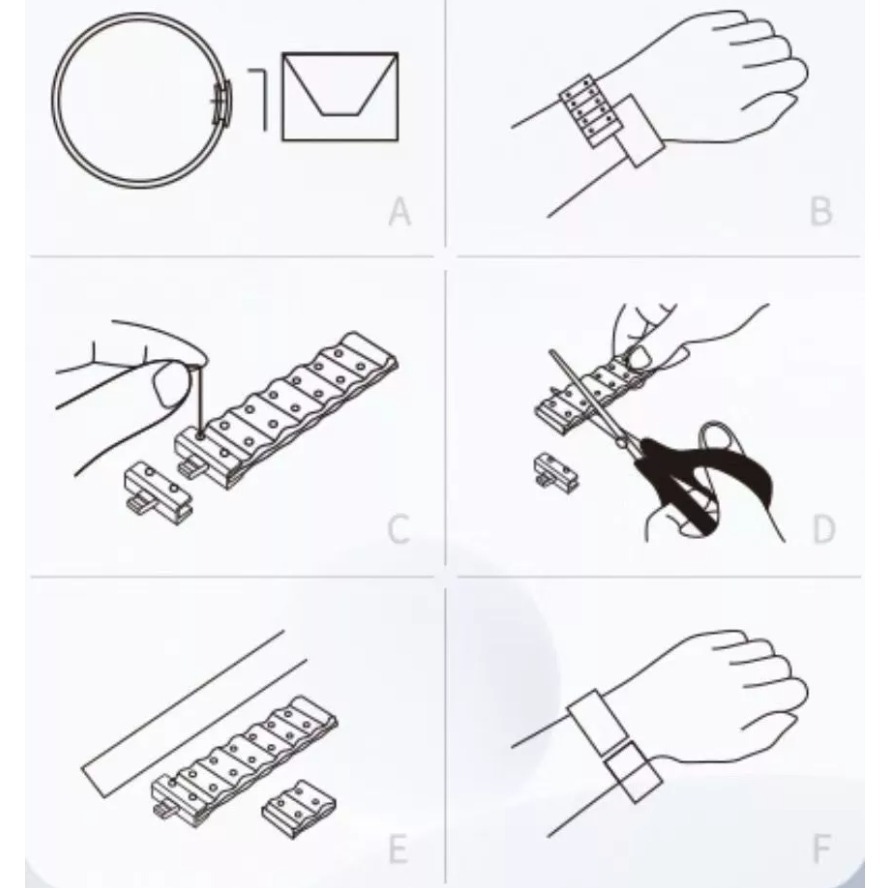 A

B

C

D

E

F