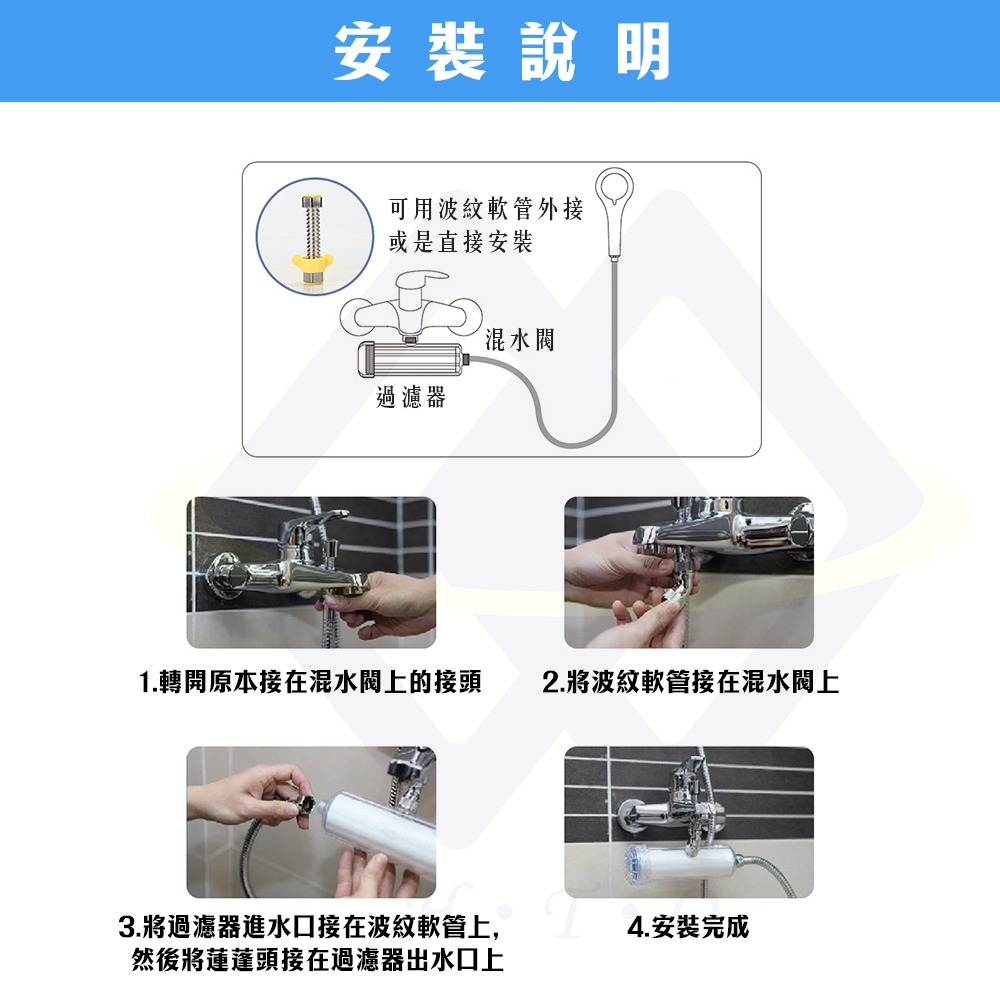 安裝說明

可用波紋軟管外接
或是直接安裝

混水閥

過濾器

1.轉開原本接在混水閥上的接頭

2.將波紋軟管接在混水閥上

3.將過濾器進水口接在波紋軟管上，
然後將蓮蓬頭接在過濾器出水口上

4.安裝完成