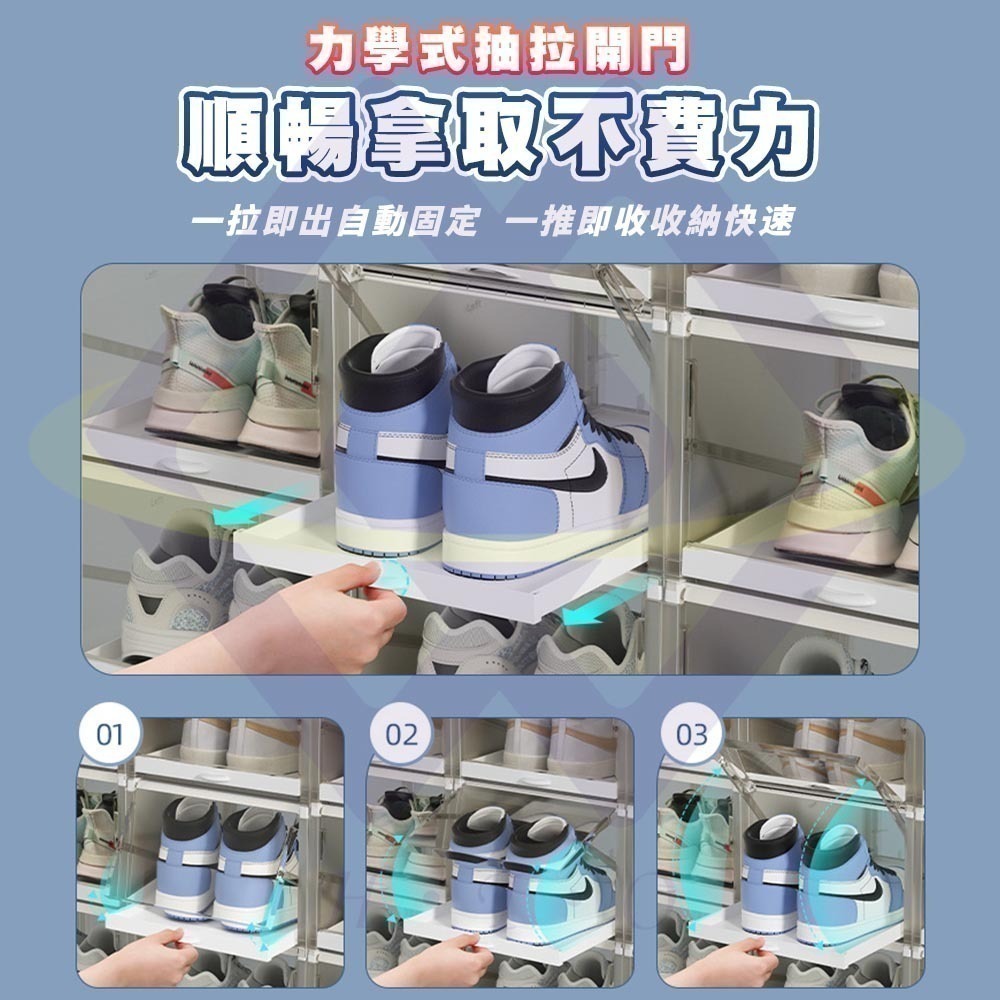 力學式抽拉開門

順暢拿取不費力

一拉即出自動固定 一推即收收納快速

01

02

03