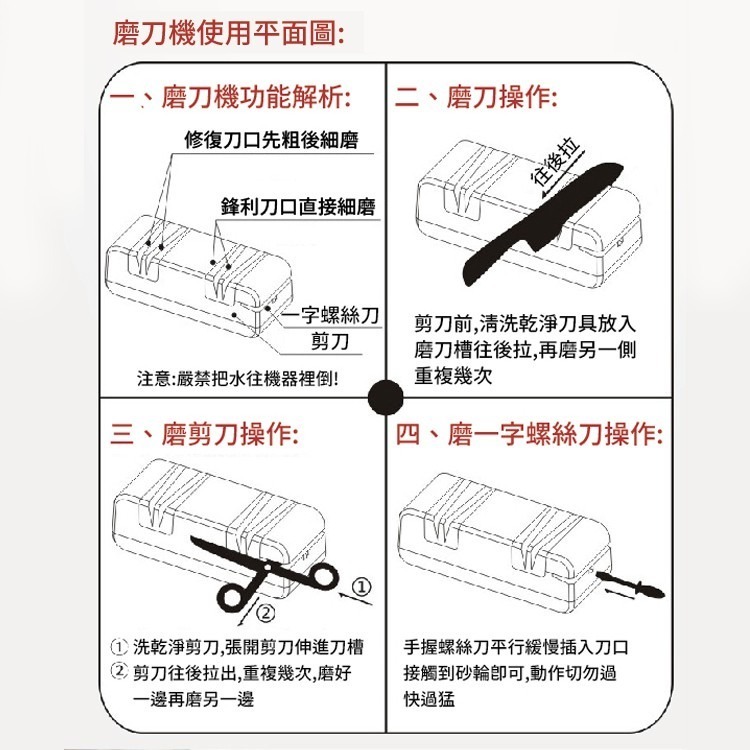 磨刀機使用平面圖:

一、磨刀機功能解析:

修復刀口先粗後細磨

鋒利刀口直接細磨

一字螺絲刀

剪刀

注意:嚴禁把水往機器裡倒!

二、磨刀操作:

往後拉

剪刀前,清洗乾淨刀具放入磨刀槽往後拉,再磨另一側重複幾次

三、磨剪刀操作:

①

②

① 洗乾淨剪刀,張開剪刀伸進刀槽
② 剪刀往後拉出,重複幾次,磨好一邊再磨另一邊

四、磨一字螺絲刀操作:

手握螺絲刀平行緩慢插入刀口接觸到砂輪即可,動作切勿過快過猛