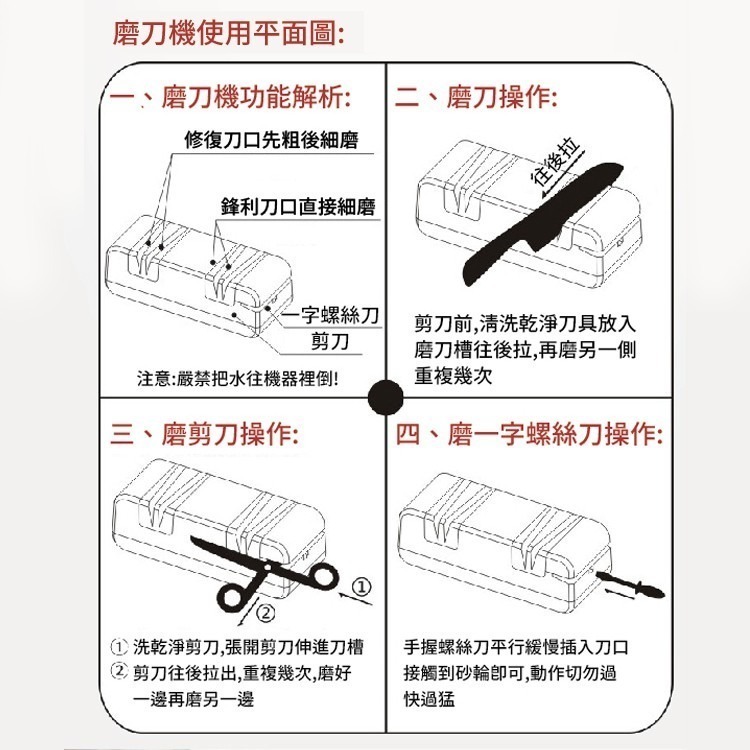 磨刀機使用平面圖:

一、磨刀機功能解析:

修復刀口先粗後細磨

鋒利刀口直接細磨

一字螺絲刀

剪刀

注意:嚴禁把水往機器裡倒!

二、磨刀操作:

往後拉

剪刀前,清洗乾淨刀具放入磨刀槽往後拉,再磨另一側重複幾次

三、磨剪刀操作:

①

②

① 洗乾淨剪刀,張開剪刀伸進刀槽
② 剪刀往後拉出,重複幾次,磨好一邊再磨另一邊

四、磨一字螺絲刀操作:

手握螺絲刀平行緩慢插入刀口接觸到砂輪即可,動作切勿過快過猛