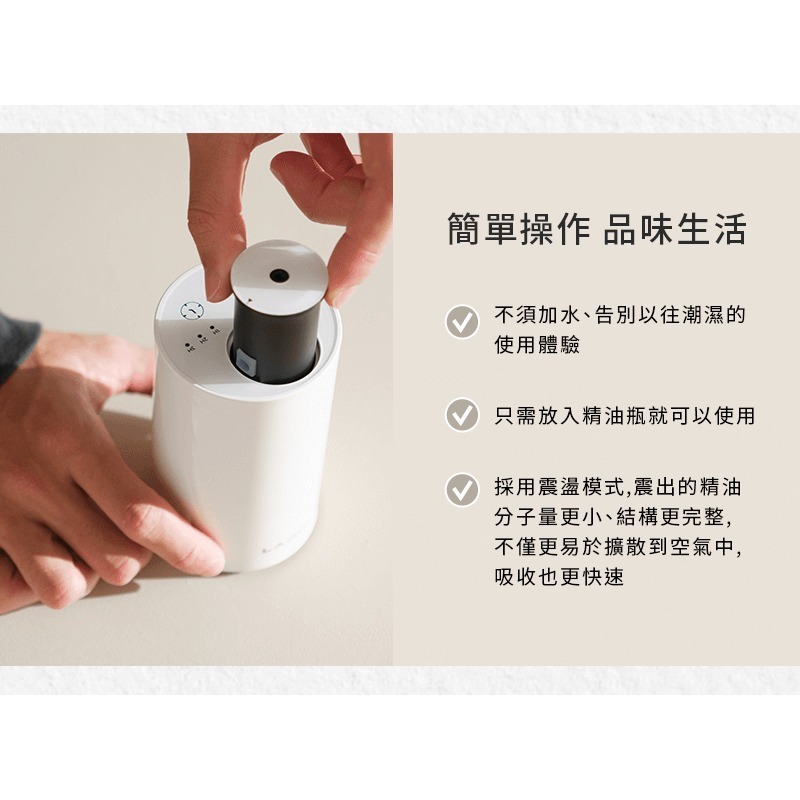 簡單操作 品味生活

不須加水、告別以往潮濕的使用體驗

只需放入精油瓶就可以使用

採用震盪模式,震出的精油分子量更小、結構更完整,不僅更易於擴散到空氣中,吸收也更快速