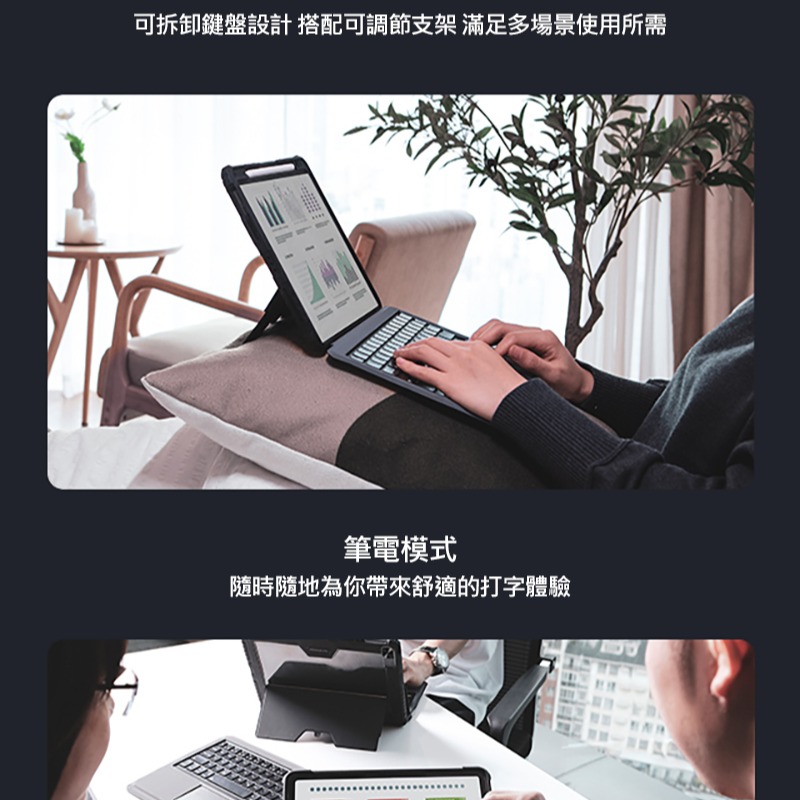 可拆卸鍵盤設計 搭配可調節支架 滿足多場景使用所需

筆電模式
隨時隨地為你帶來舒適的打字體驗