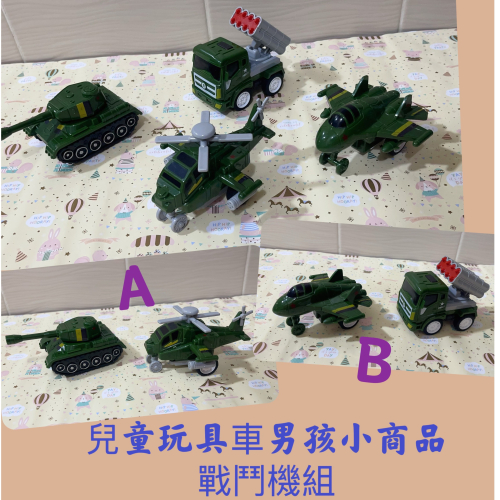 A

B

兒童玩具車男孩小商品
戰鬥機組