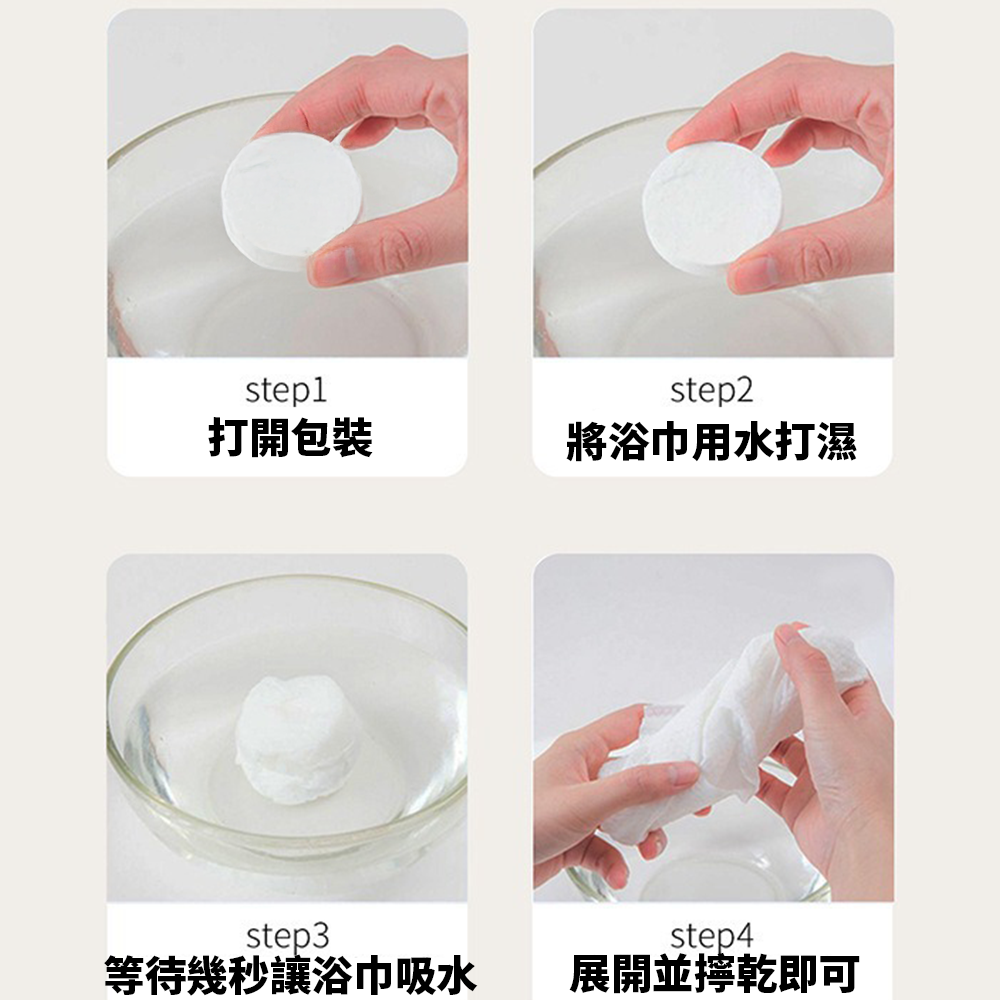 step1
打開包裝

step2
將浴巾用水打濕

step3
等待幾秒讓浴巾吸水

step4
展開並擰乾即可