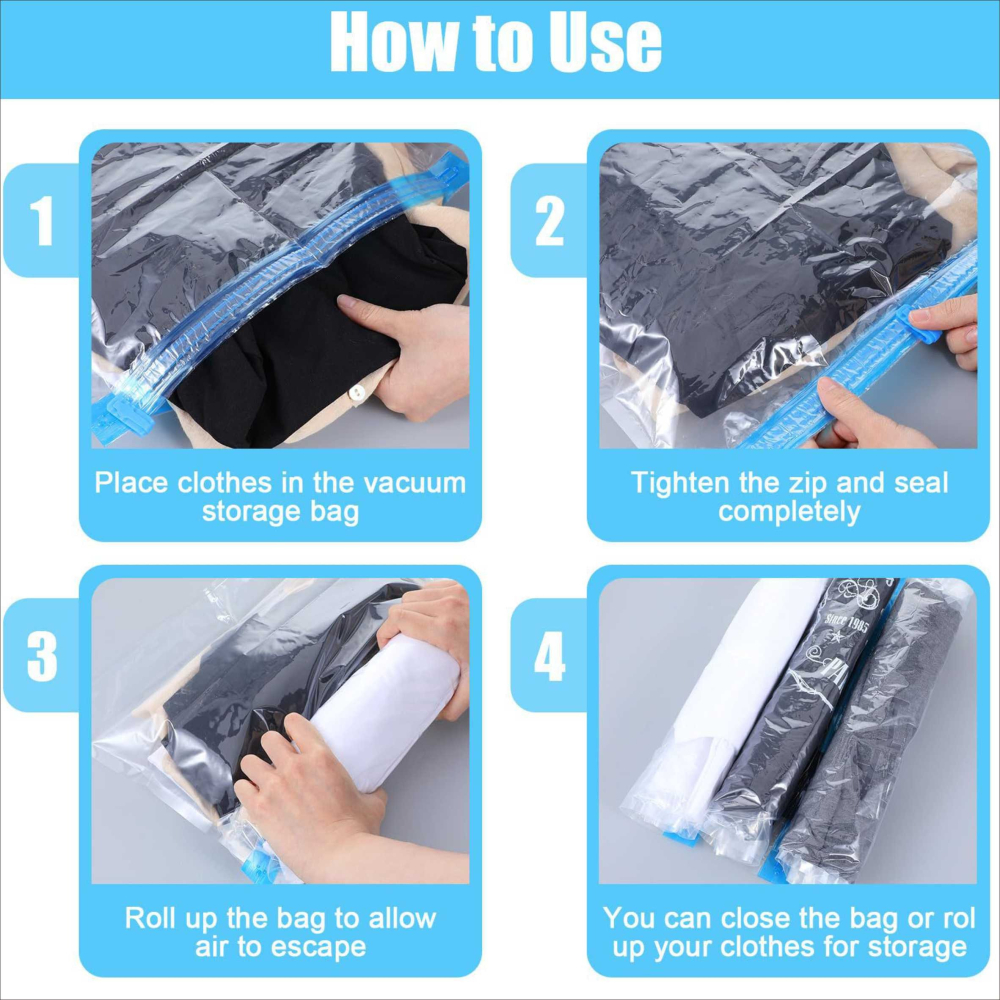 How to Use

1

Place clothes in the vacuum storage bag

2

Tighten the zip and seal completely

3

Roll up the bag to allow air to escape

4

SINCE 1985

You can close the bag or rol up your clothes for storage