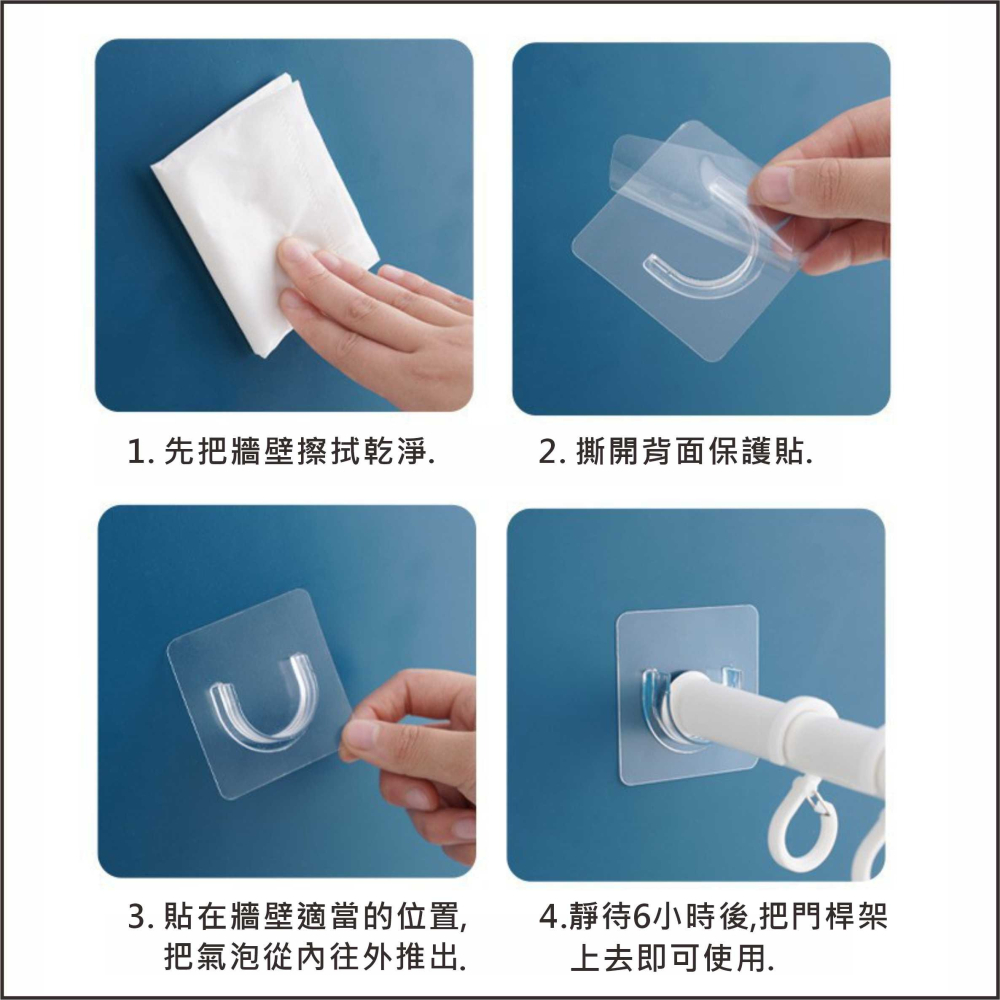 1. 先把牆壁擦拭乾淨.

2. 撕開背面保護貼.

3. 貼在牆壁適當的位置, 把氣泡從內往外推出.

4.靜待6小時後,把門桿架上去即可使用.